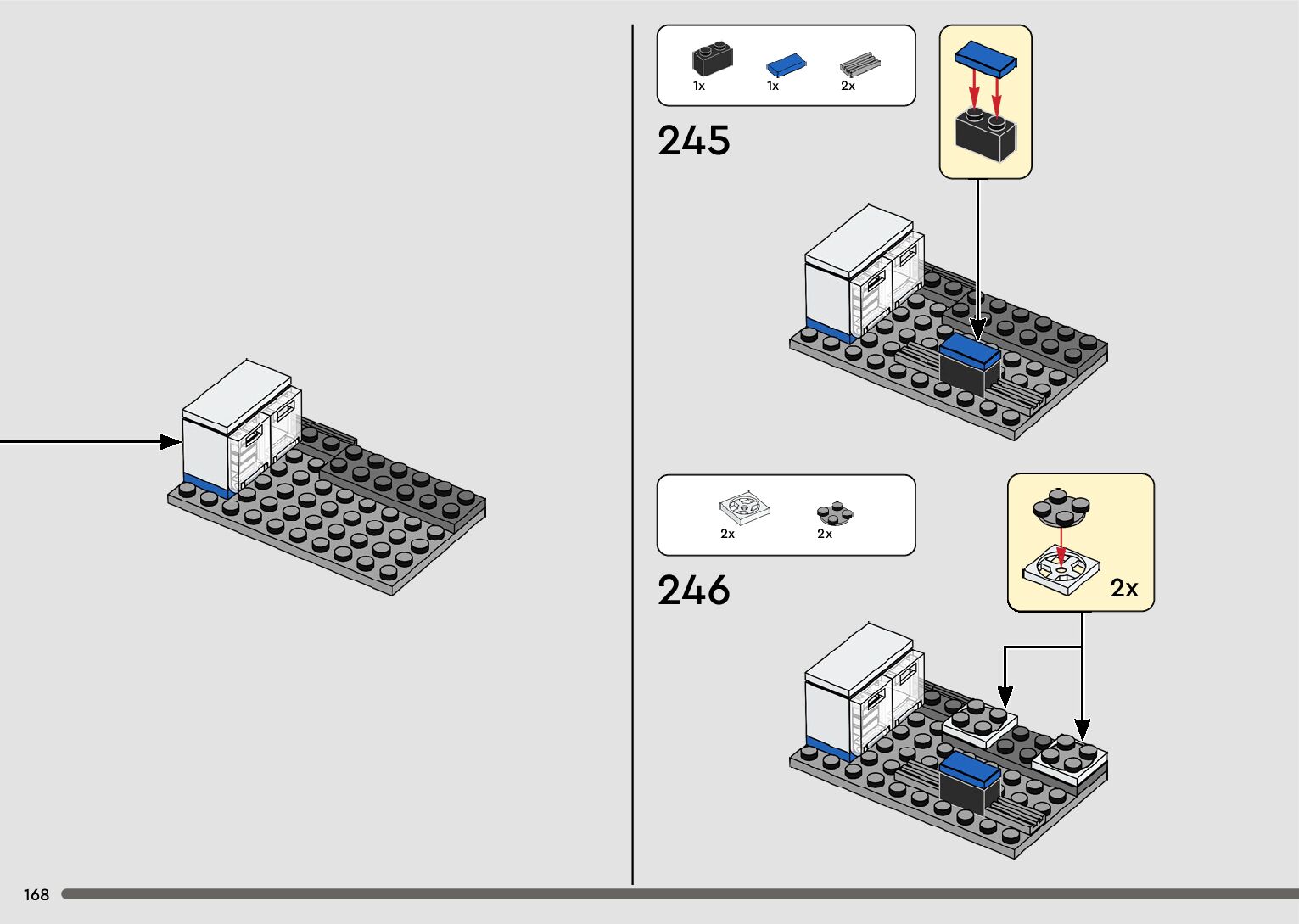 1x 1x 2x

245

2x 2x

246

2x

168