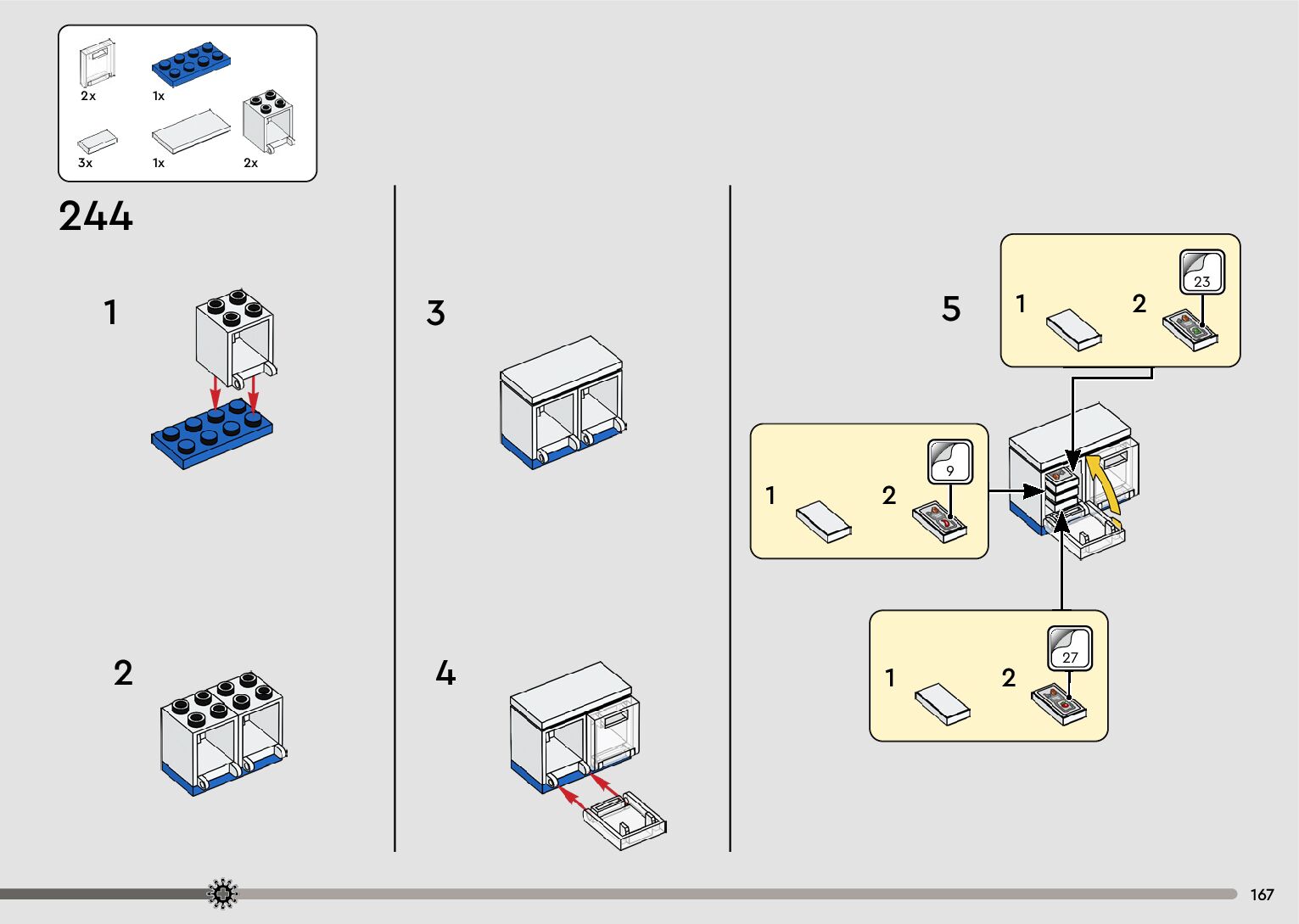 2x 1x

3x 1x 2x

244

1

2

3

4

5

1 2 23

1 2 9

1 2 27

167