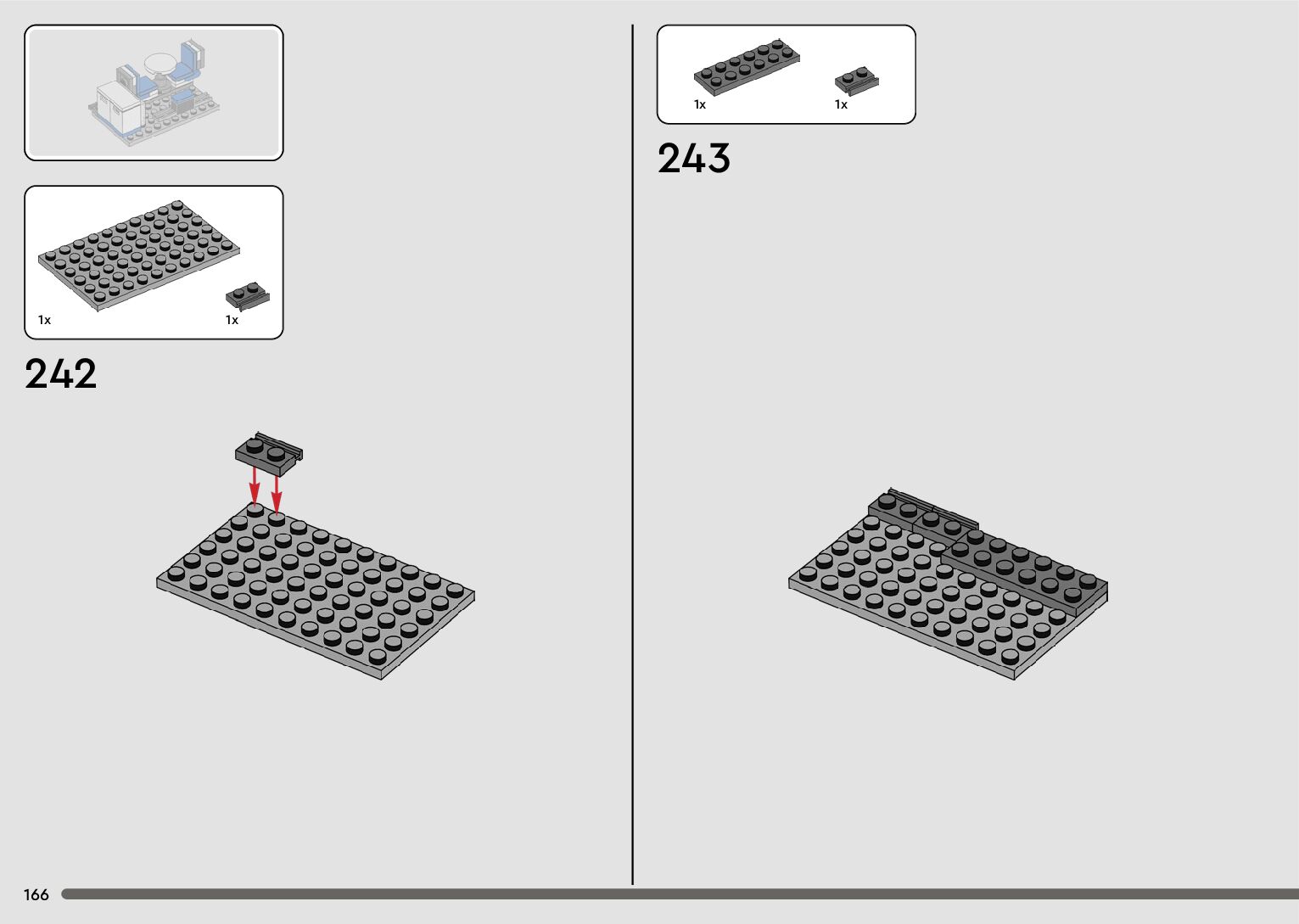 1x

1x

242

1x

1x

243

166