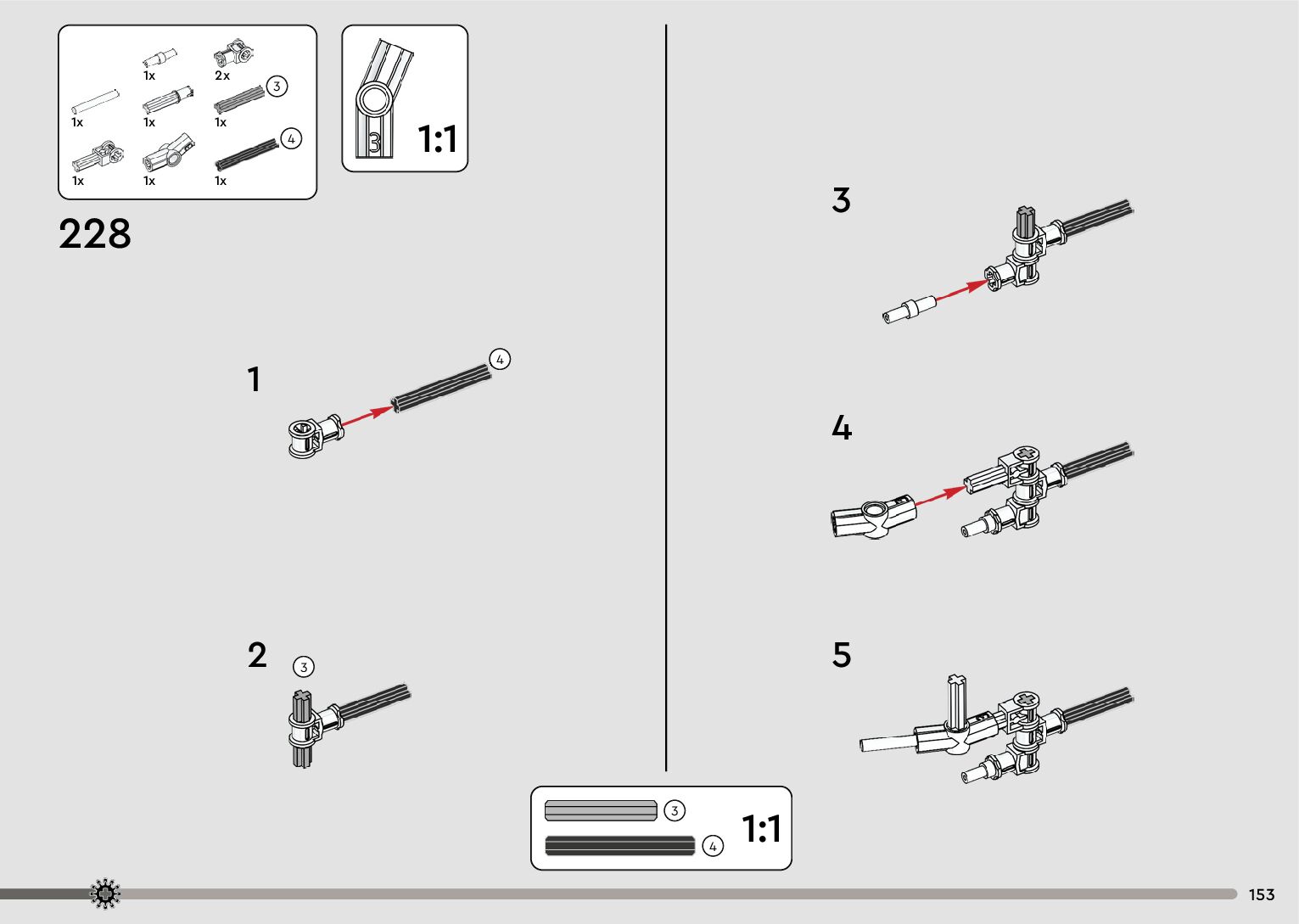 1x
2x
1x
1x
1x
3
1x
1x
1x
4

3
1:1

228

1
4

2
3

3

4

5

3
4
1:1

153