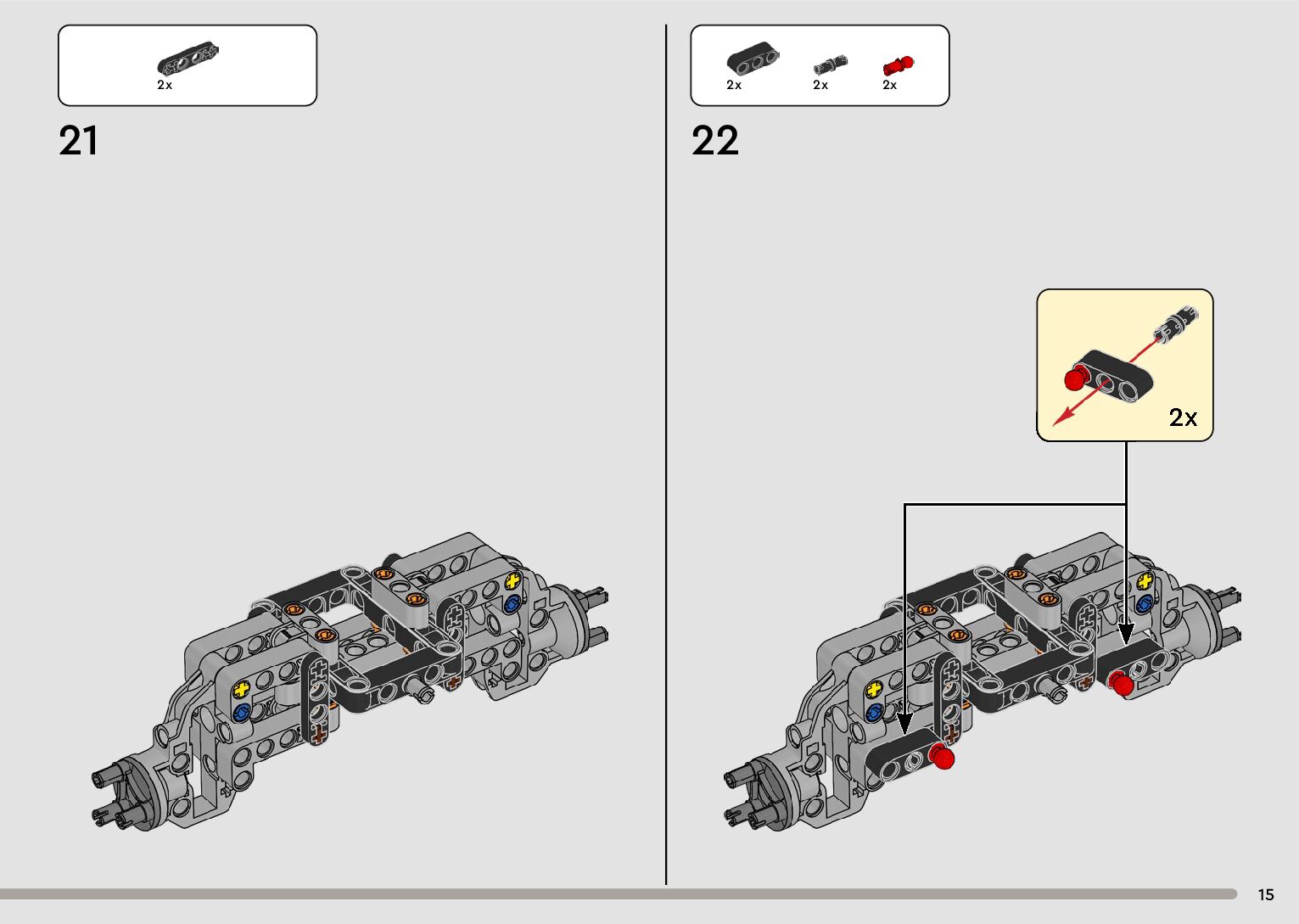 2x

21

2x 2x 2x

22

2x

15