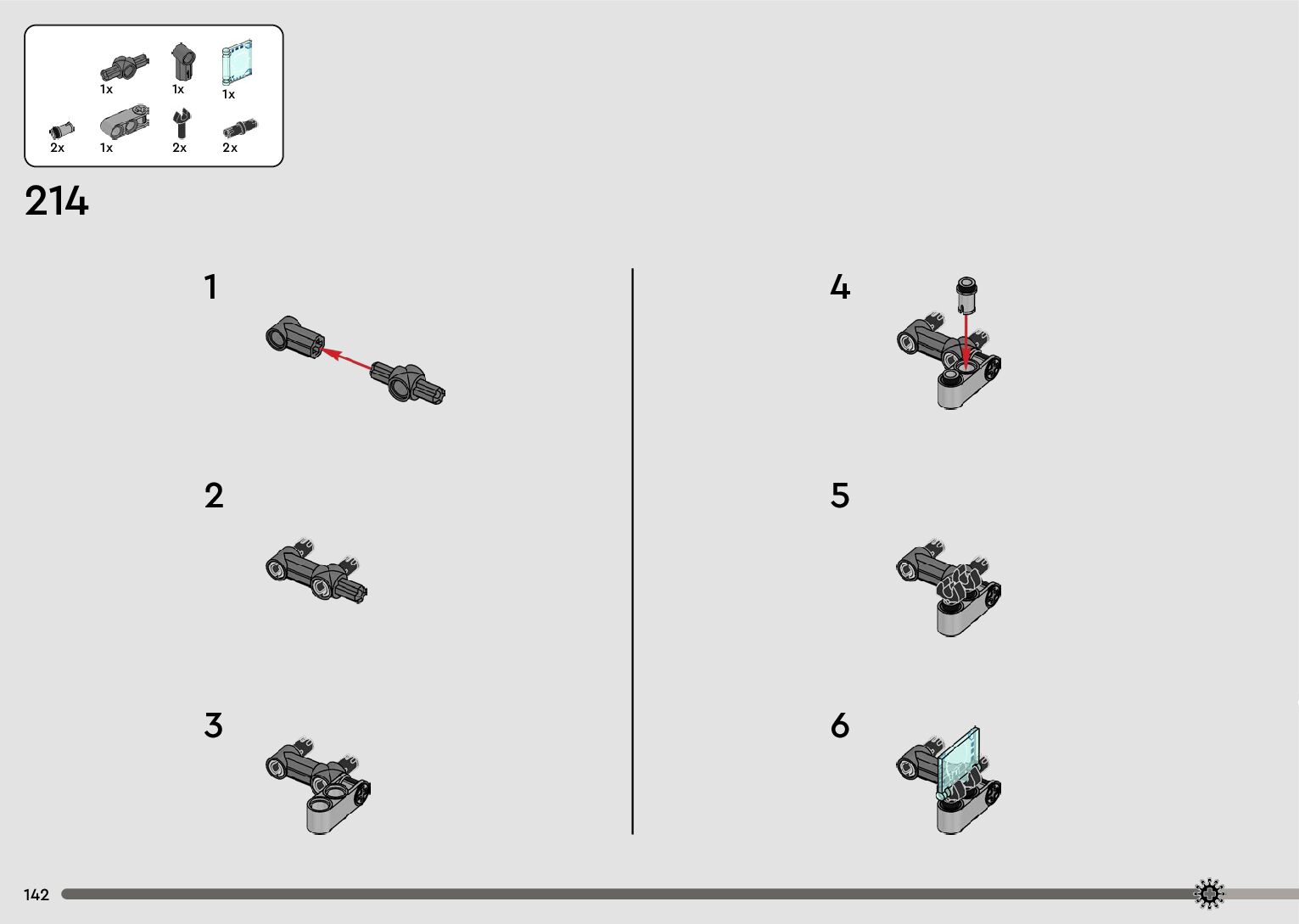 1x 1x 1x
2x 1x 2x 2x

214

1

2

3

4

5

6

142