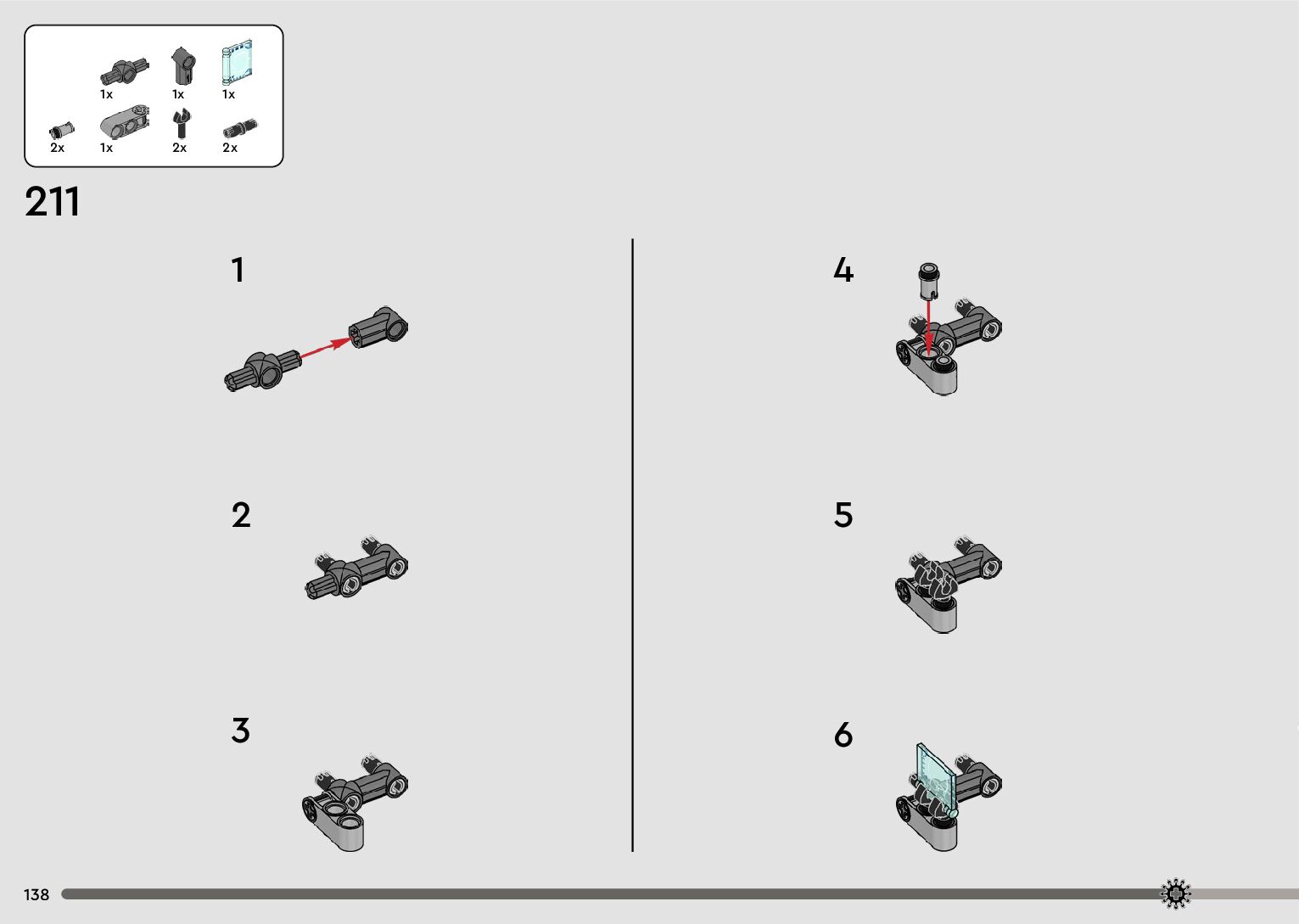 1x 1x 1x
2x 1x 2x 2x

211

1

2

3

4

5

6

138