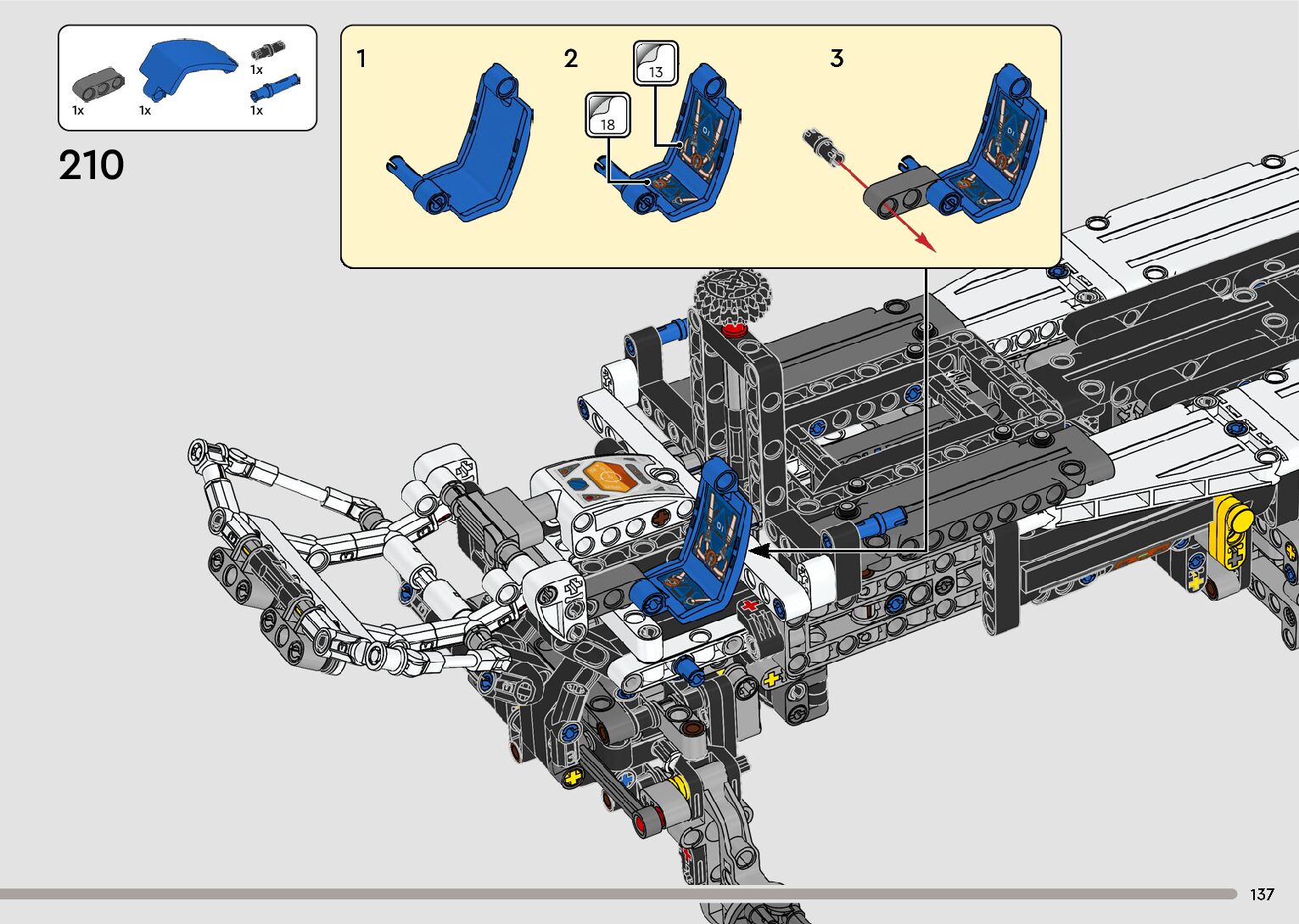 1x
1x
1x
1x

210

1
2
13
18
3

137