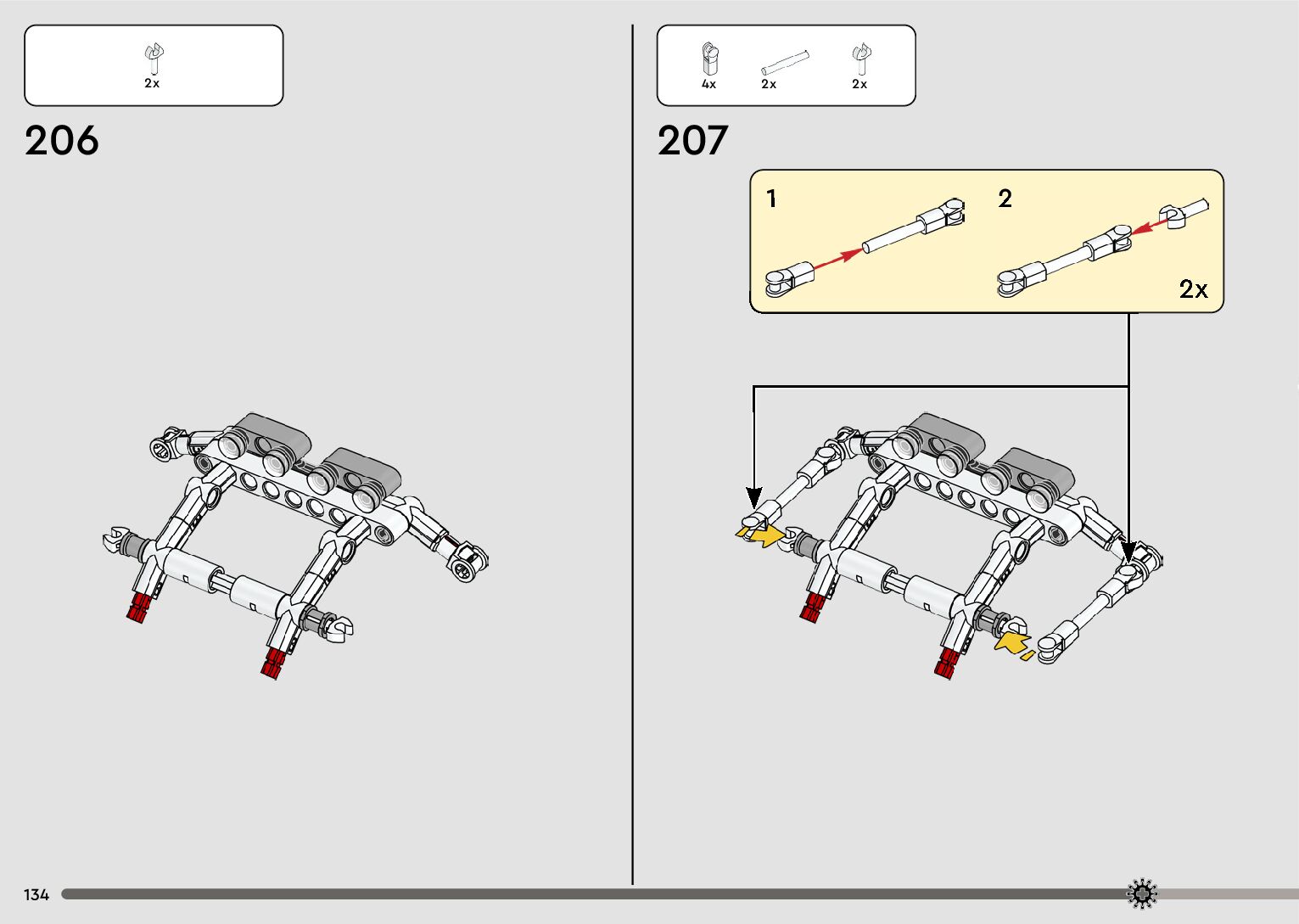 2x

206

4x 2x 2x

207

1

2

2x

134