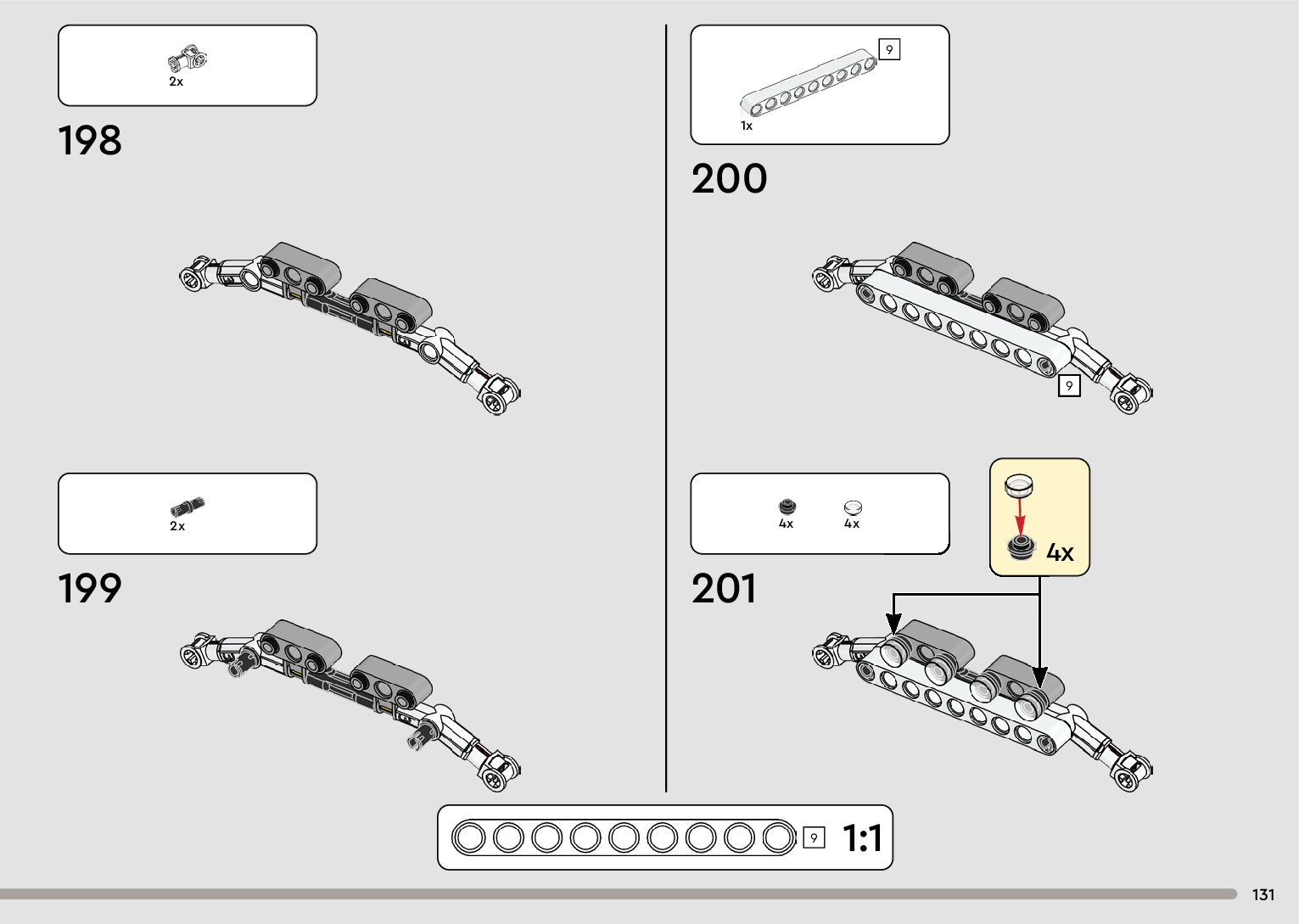 2x

198

2x

199

9

1x

200

9

4x 4x

4x

201

9 1:1

131