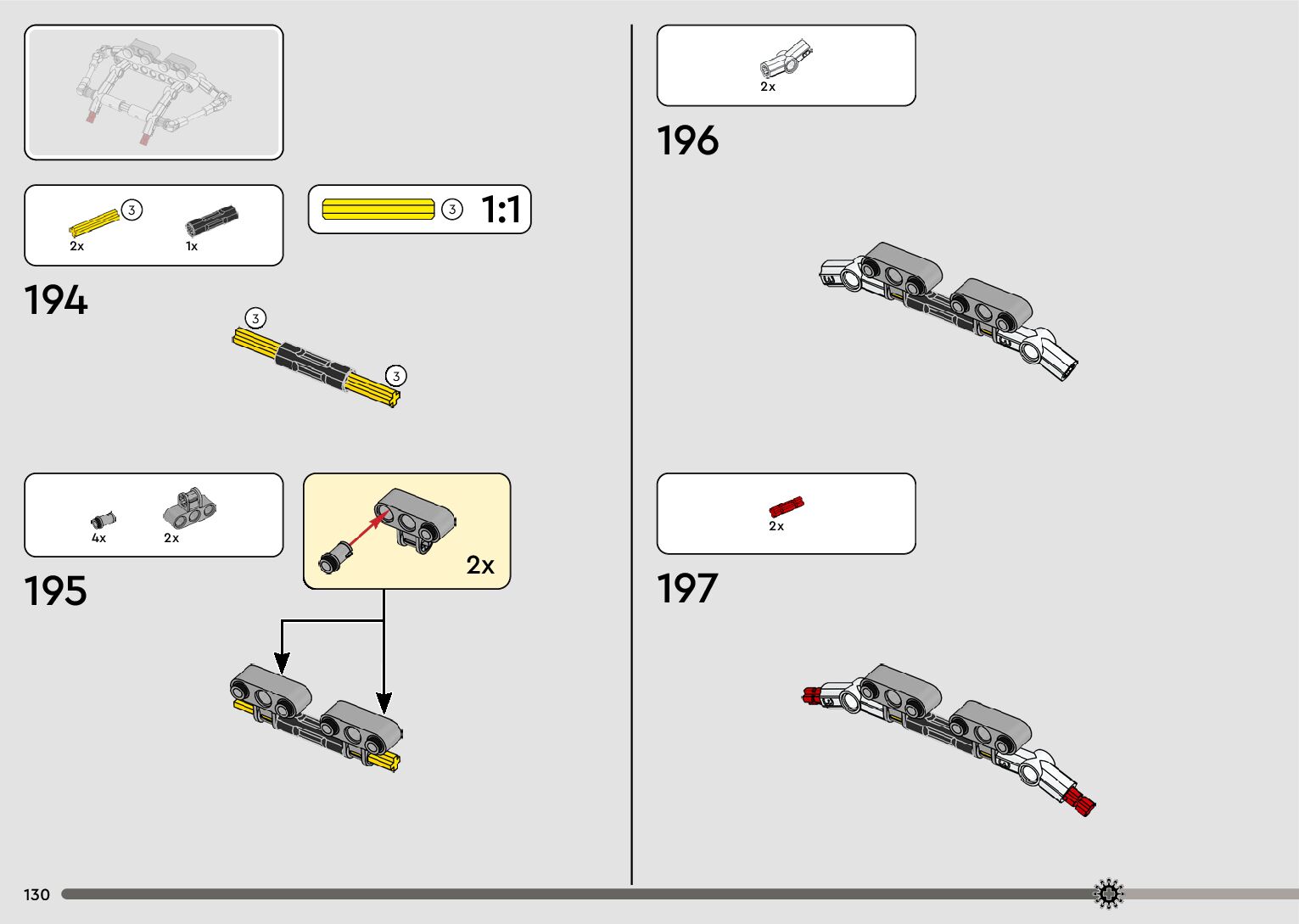 3
2x
1x
3
1:1
194
3
3
4x
2x
2x
195
2x
196
2x
197
130