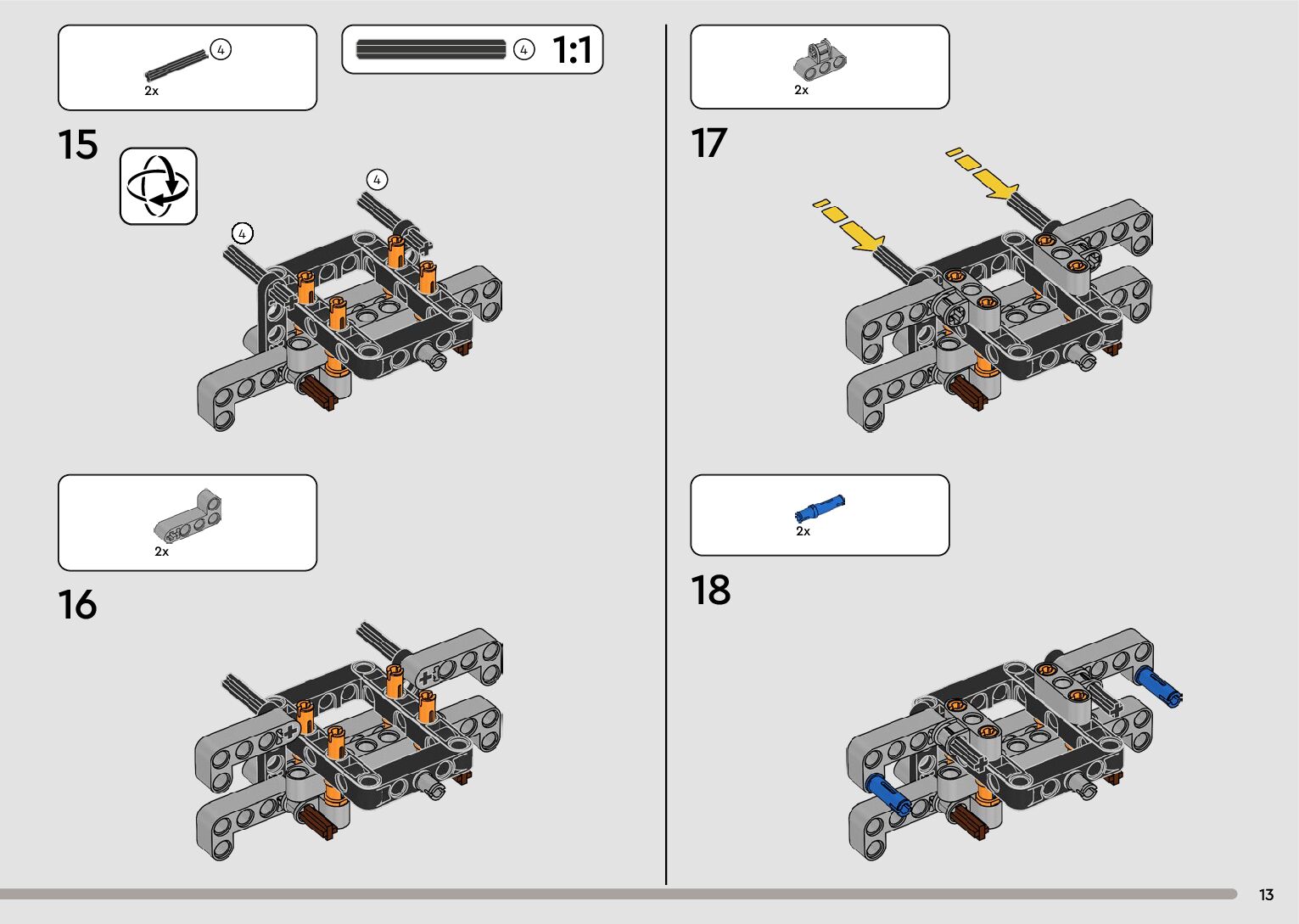 4
2x

4 1:1

15

4

4

2x

16

2x

17

2x

18

13