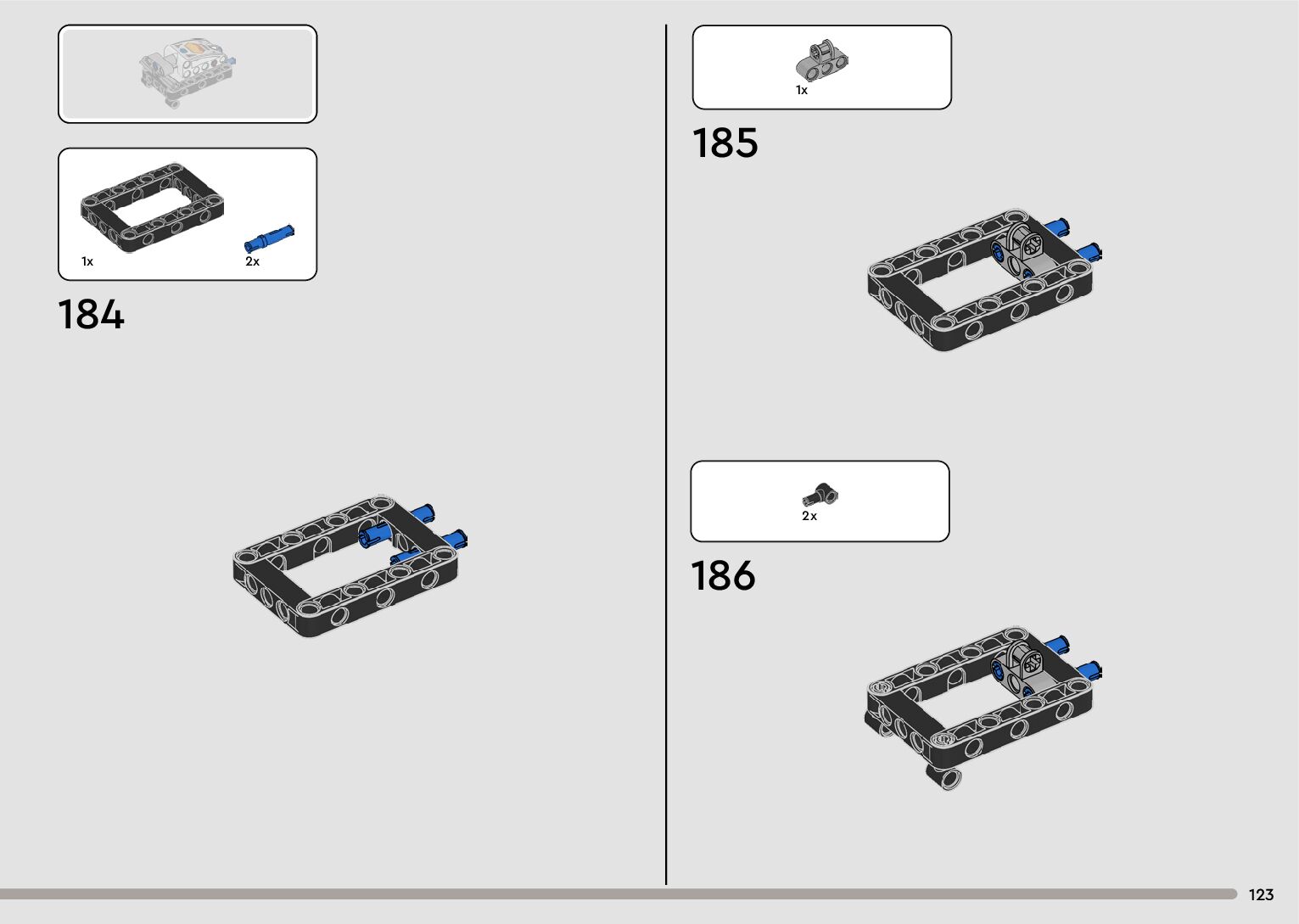 1x

2x

184

1x

185

2x

186

123