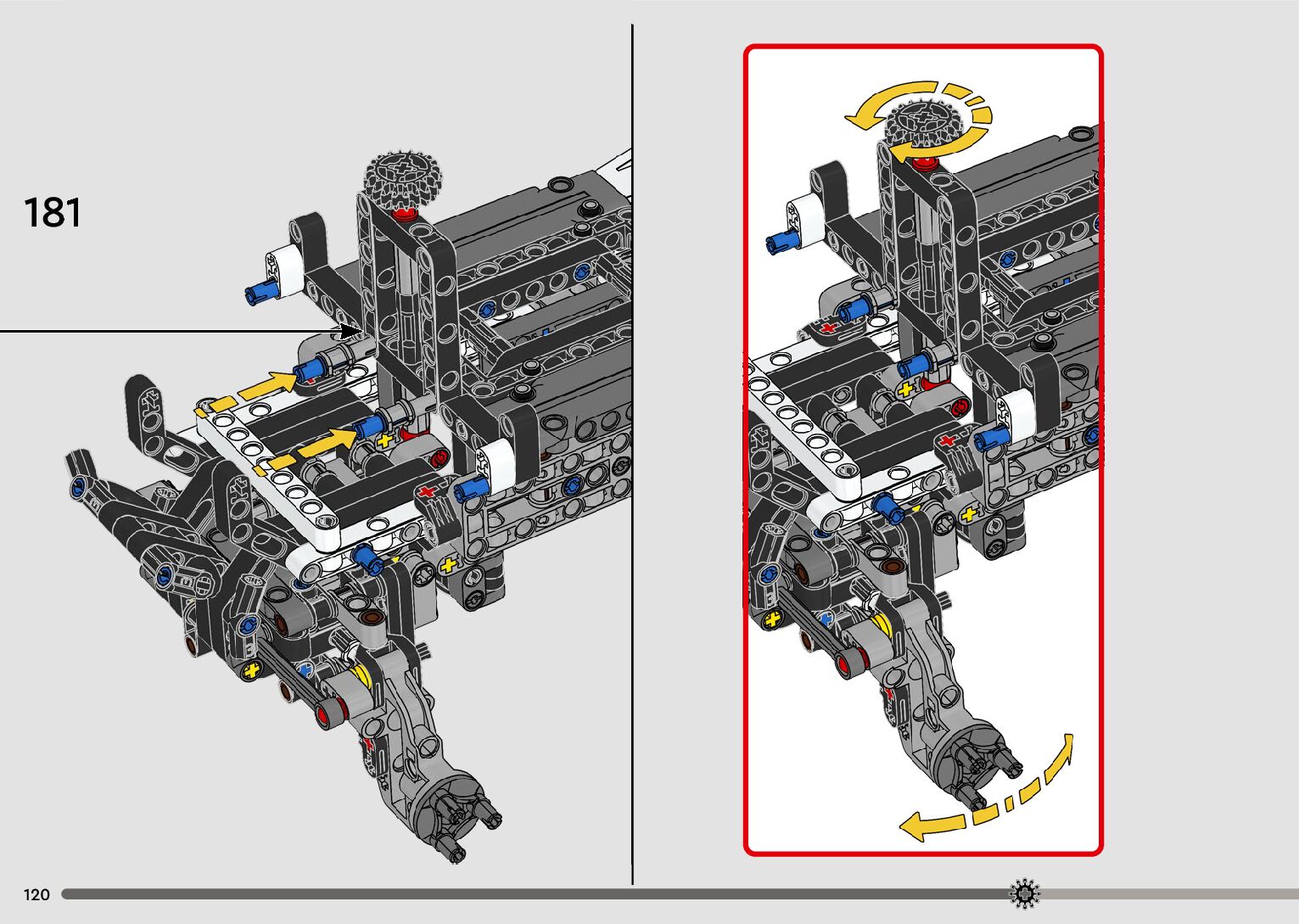 181

120