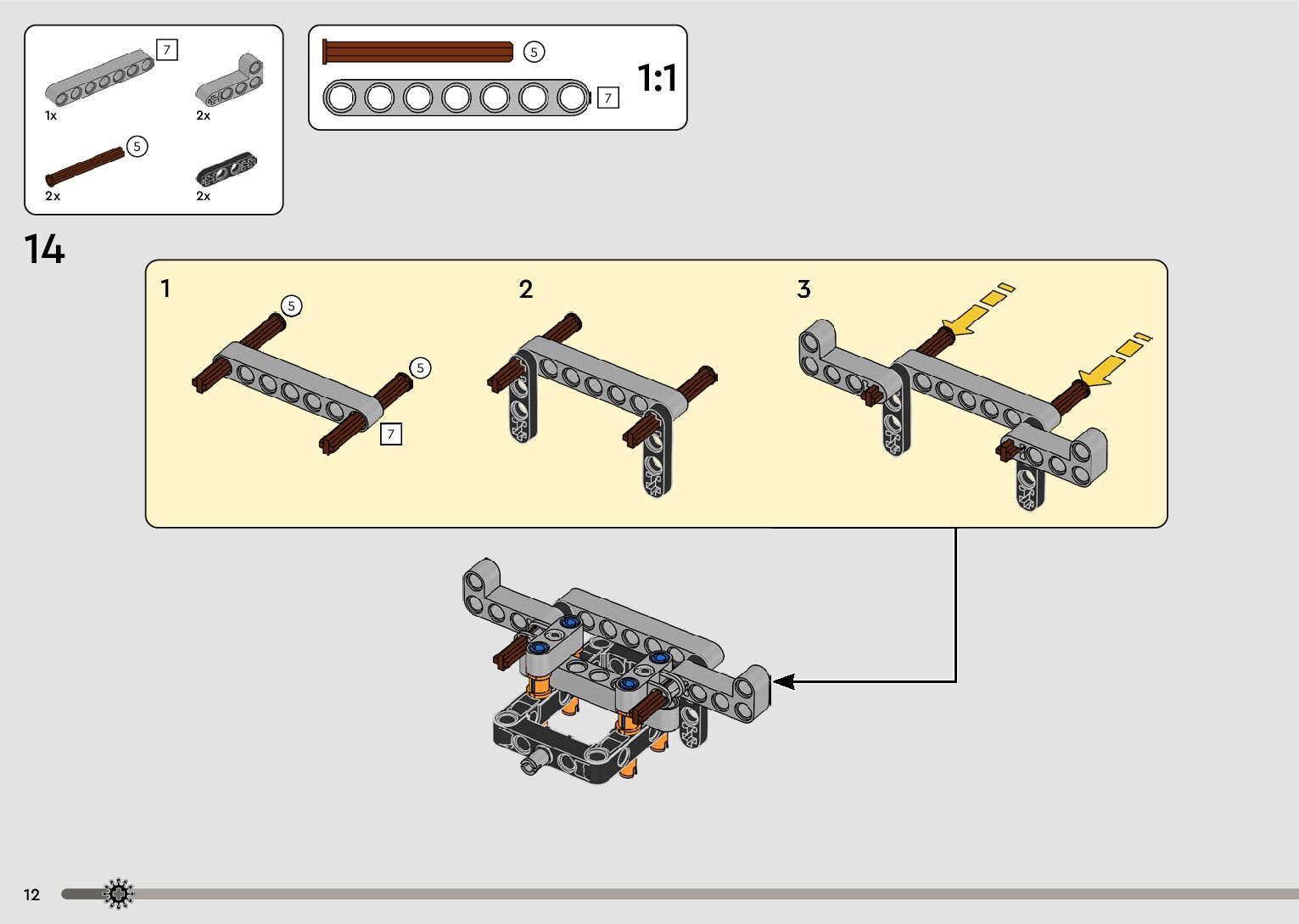 7
1x
2x
5
2x
2x

5
7
1:1

14

1
5
5
7

2

3

12