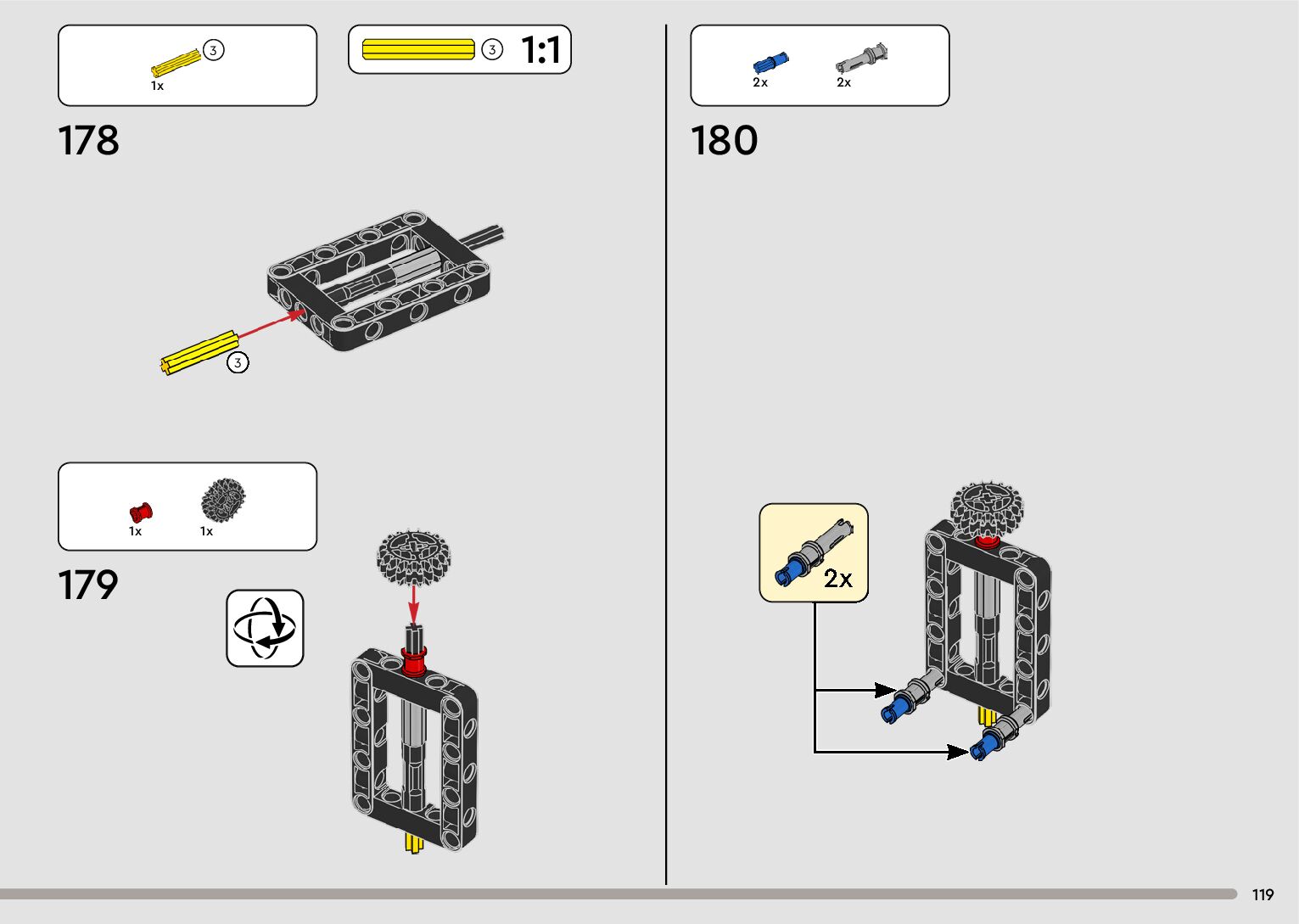 3
1x

3 1:1

178

3

1x 1x

179

2x 2x

180

2x

119