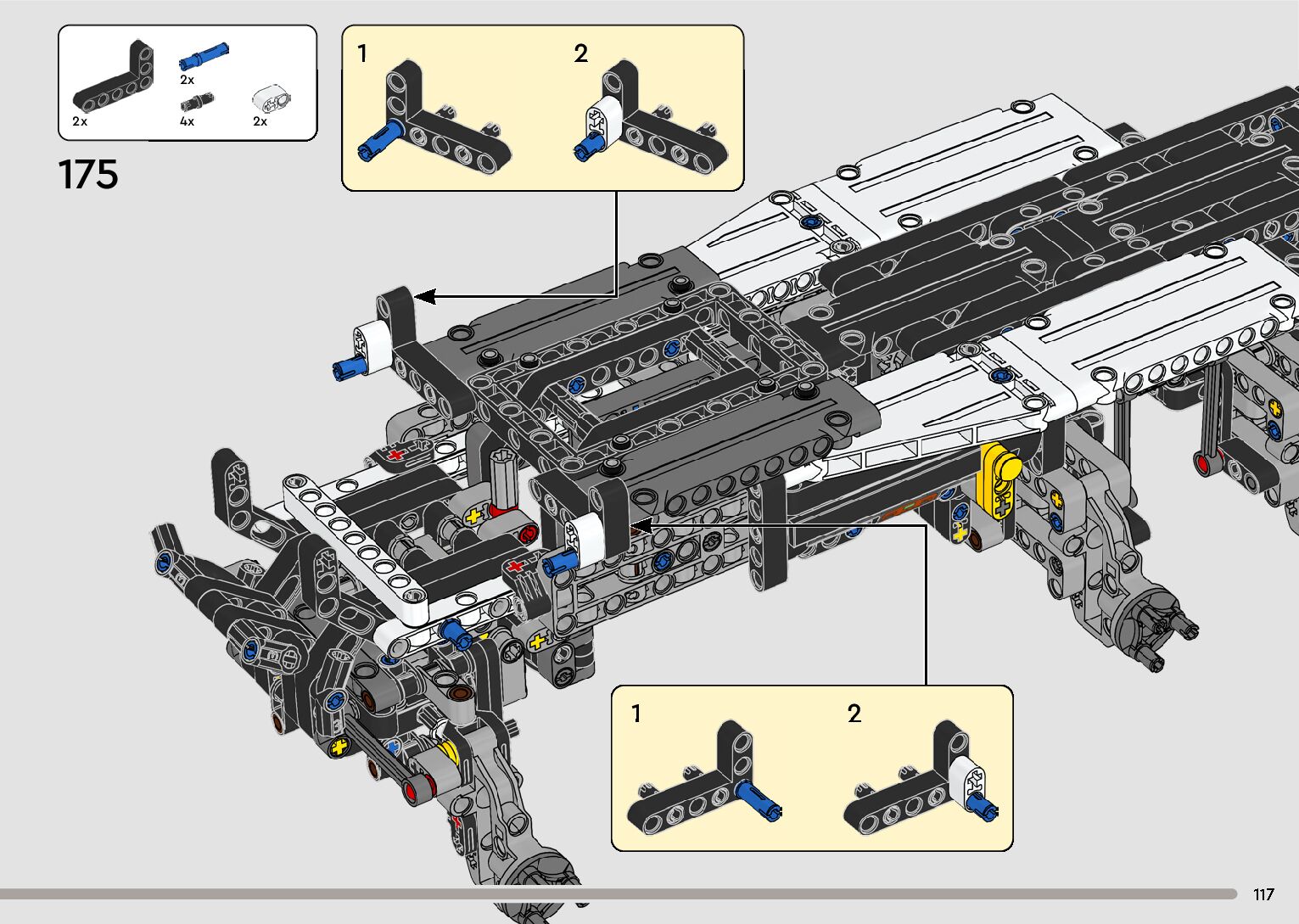 2x
2x
4x
2x

175

1
2

1
2

117