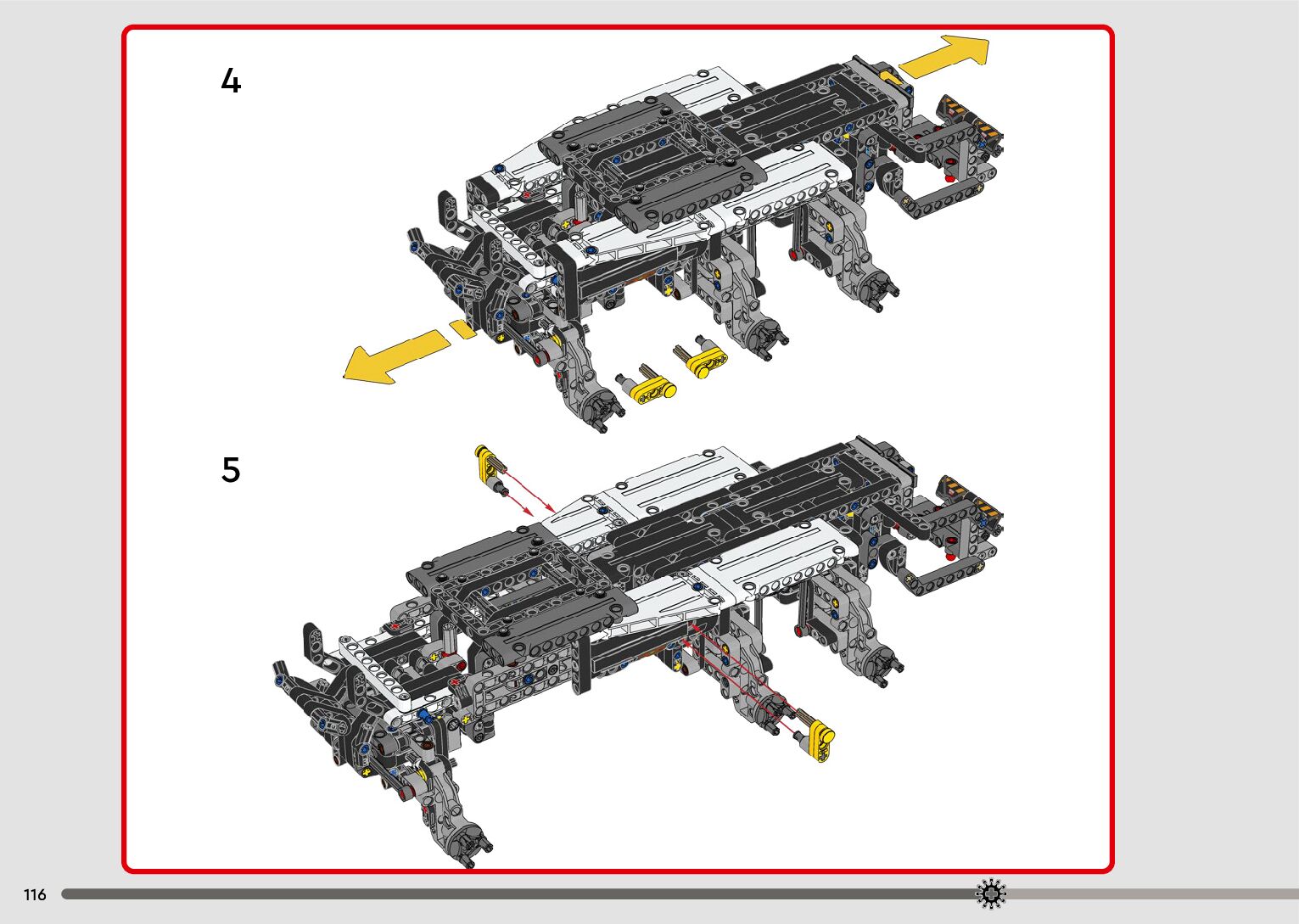 4

5

116