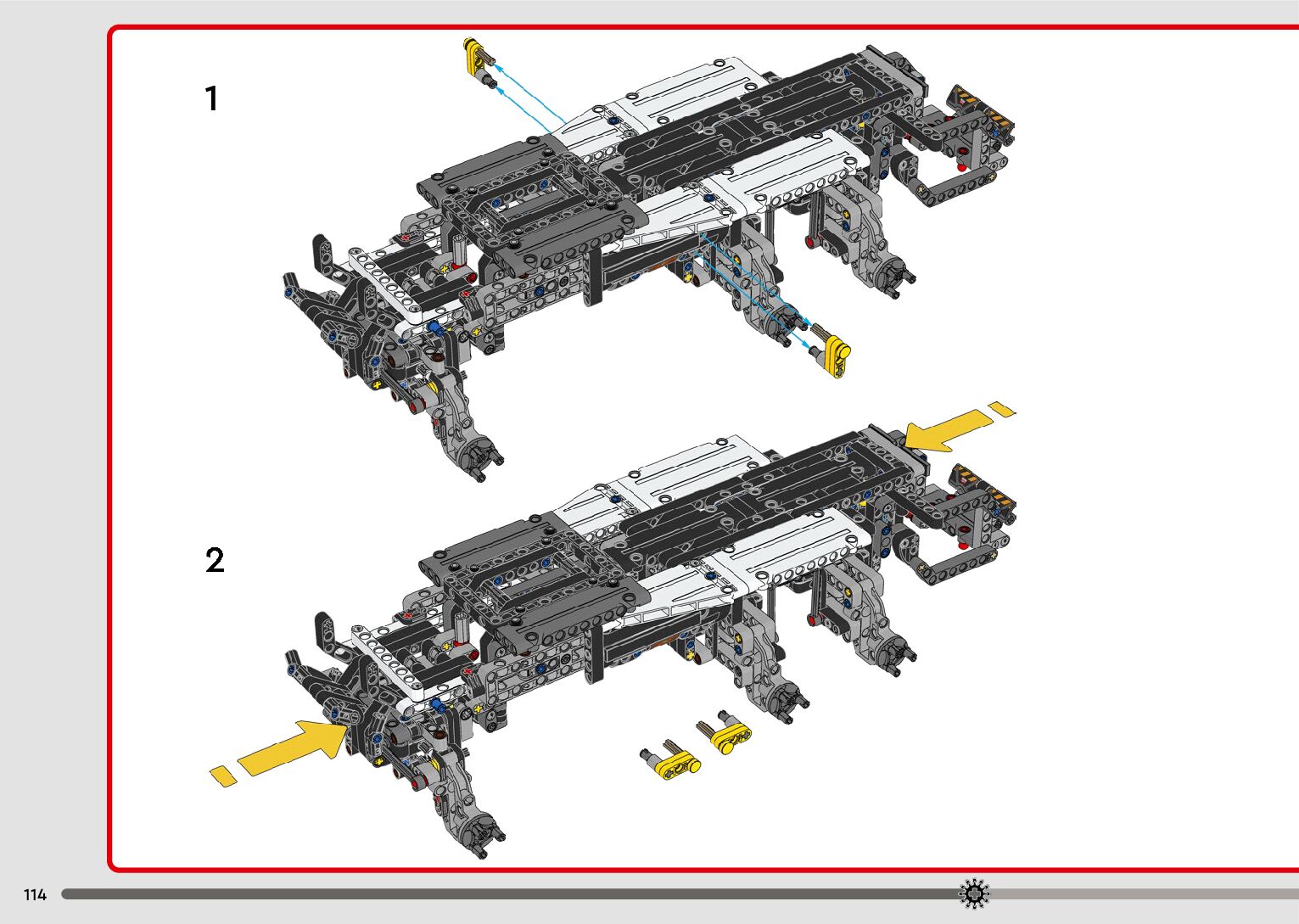 1

2

114