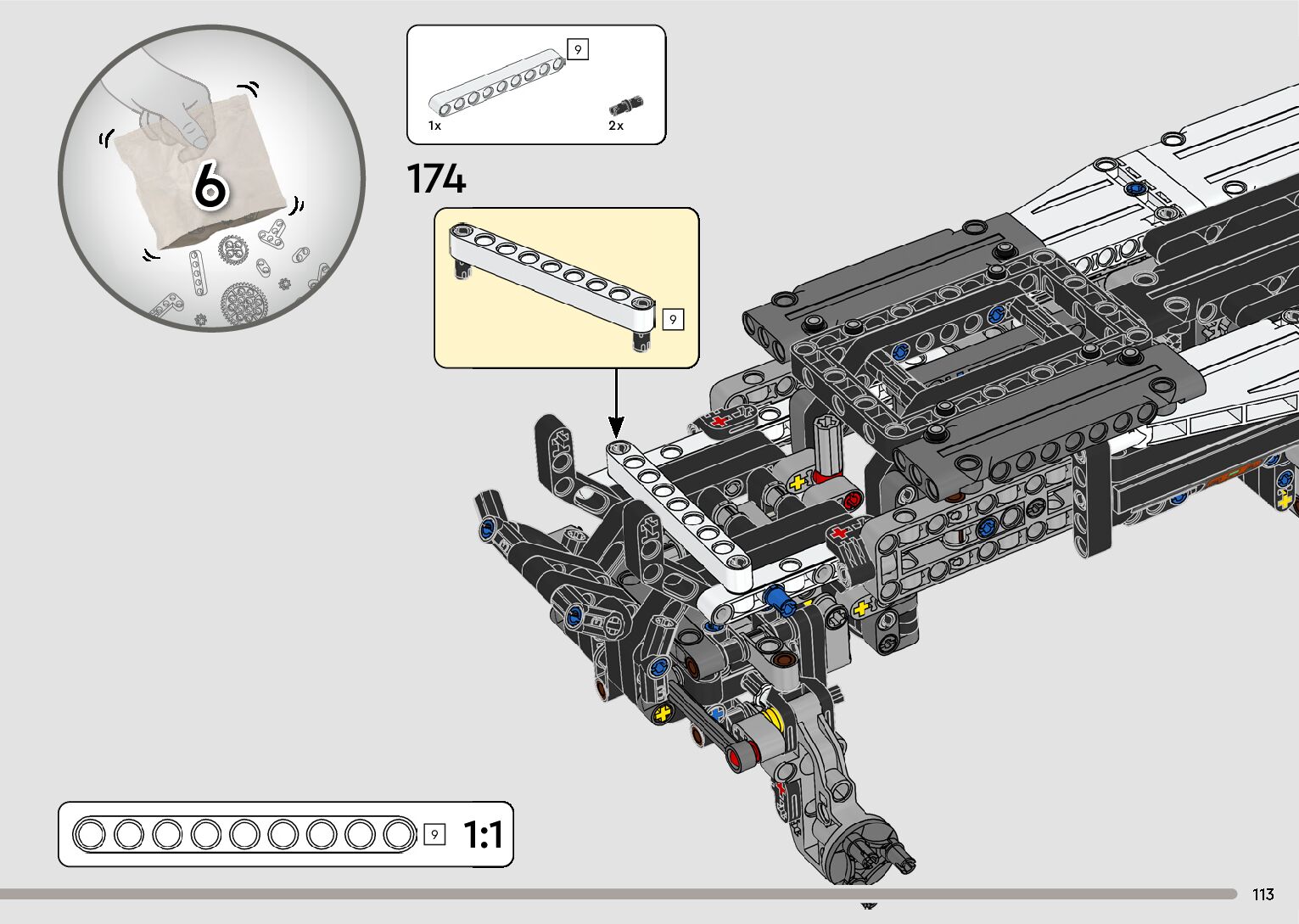 6

9
1x
2x

174

9

9 1:1

113