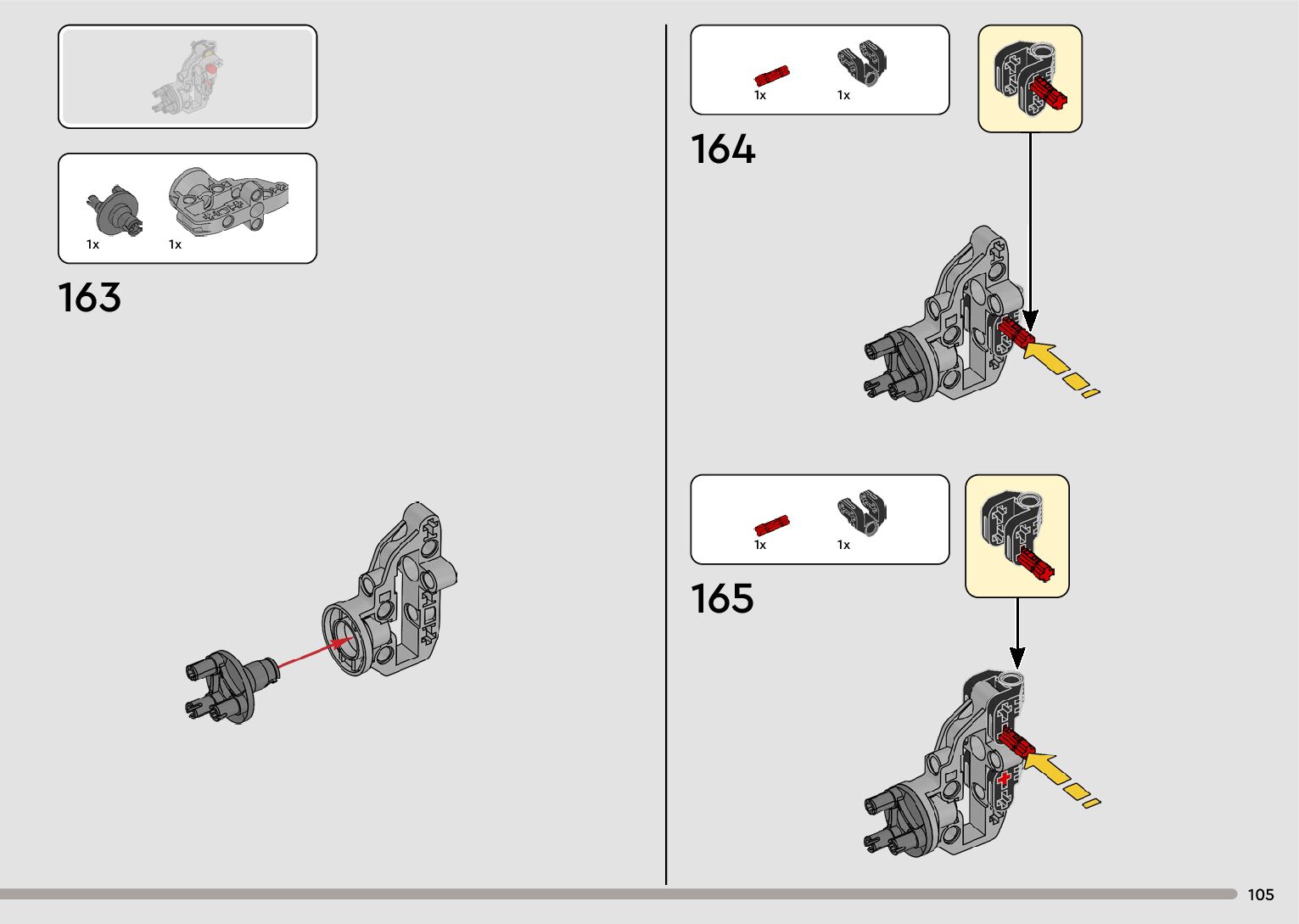 1x 1x

163

1x 1x

164

1x 1x

165

105