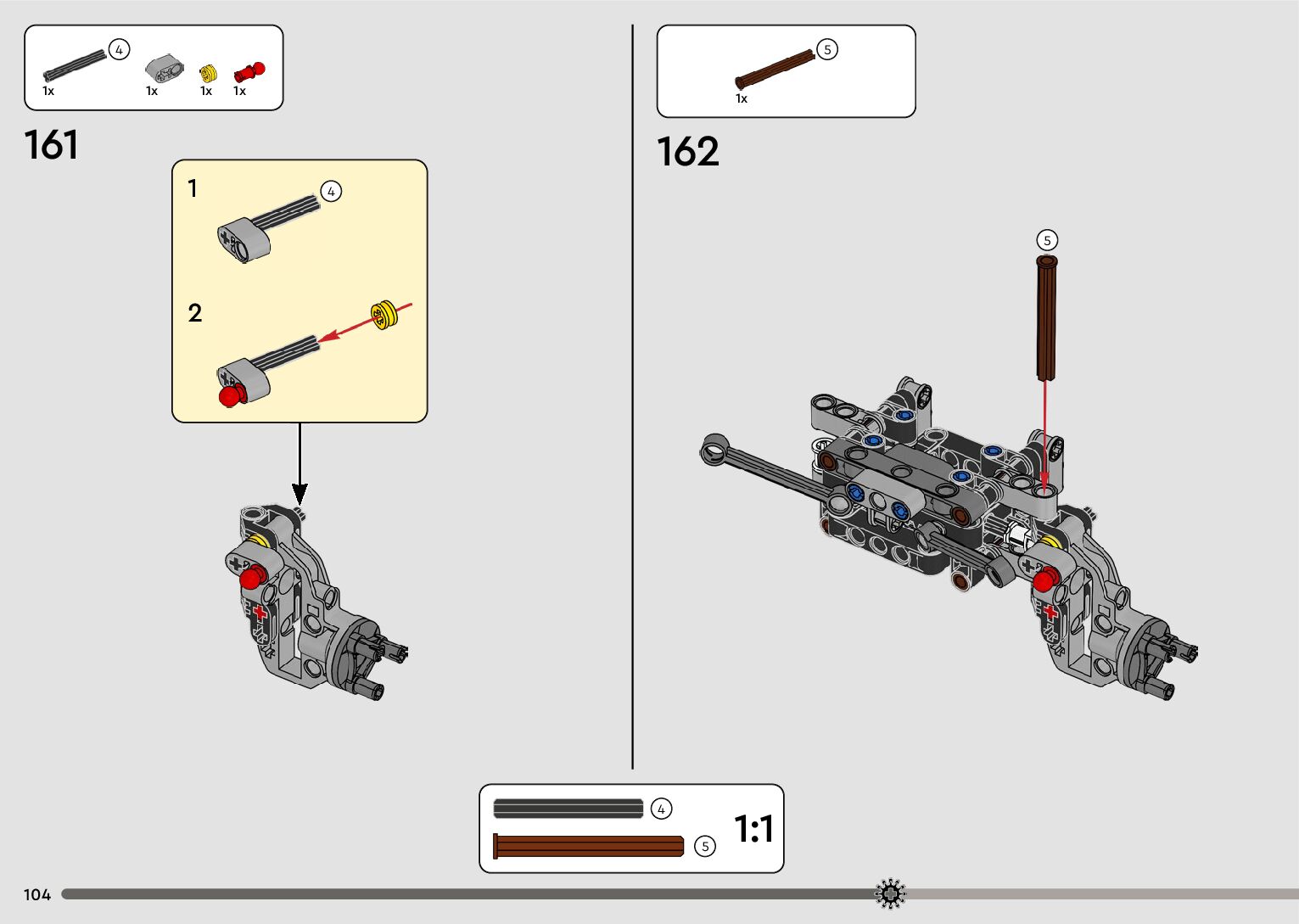 4
1x 1x 1x 1x

161

1
4

2

5
1x

162

5

4
5
1:1

104