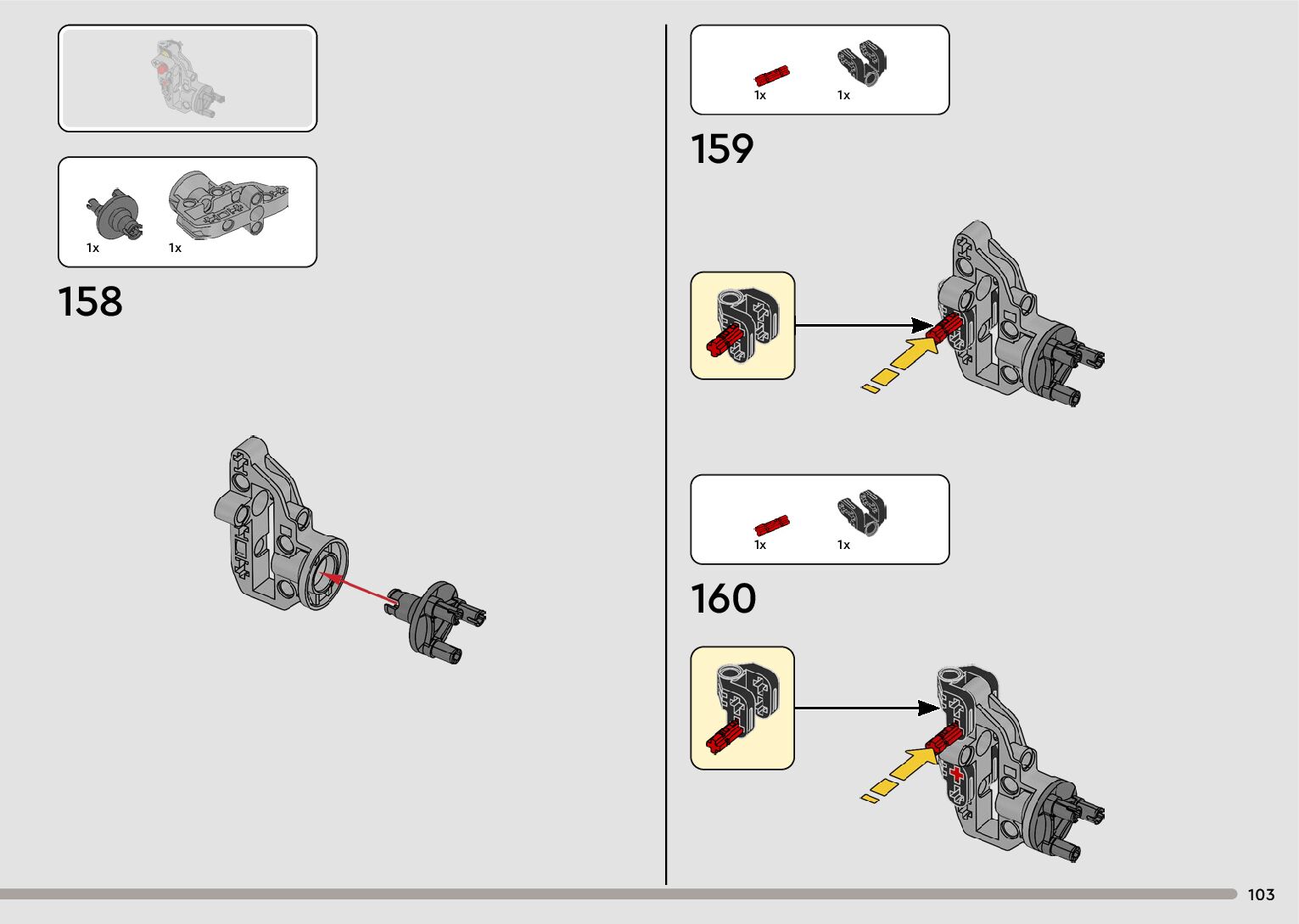 1x 1x

158

1x 1x

159

1x 1x

160

103