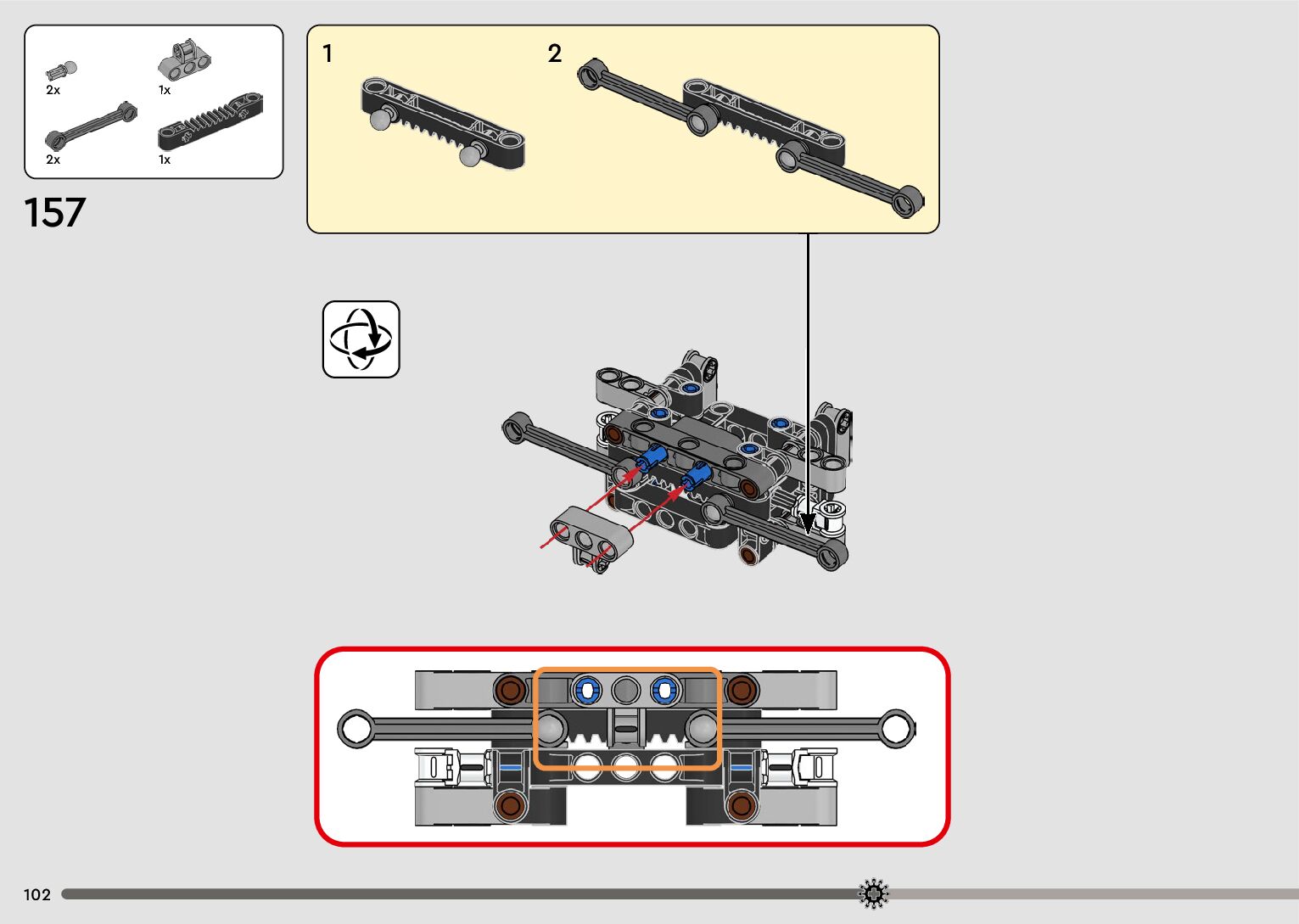 2x
1x
2x
1x

157

1
2

102