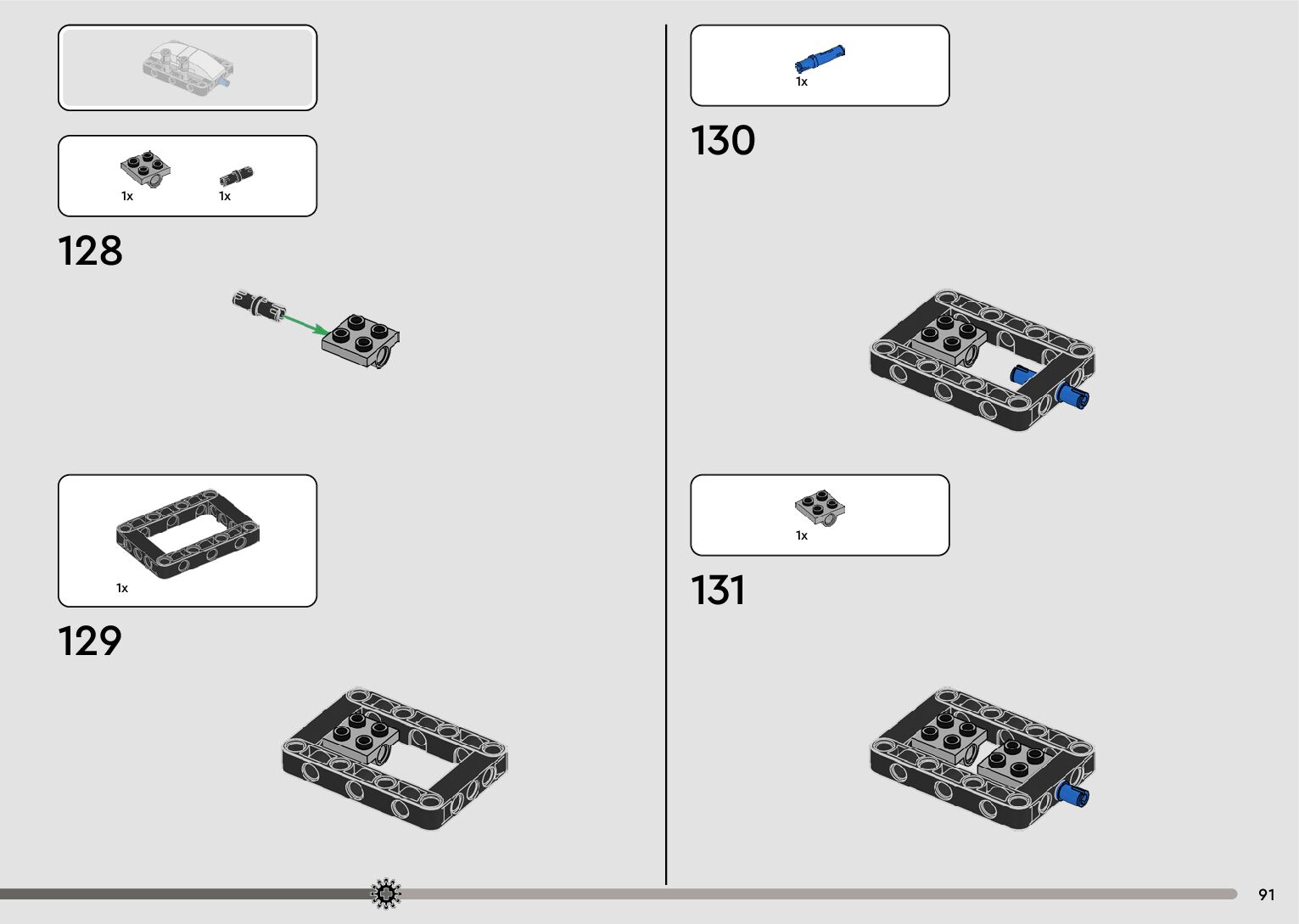 1x 1x

128

1x

129

1x

130

1x

131

91