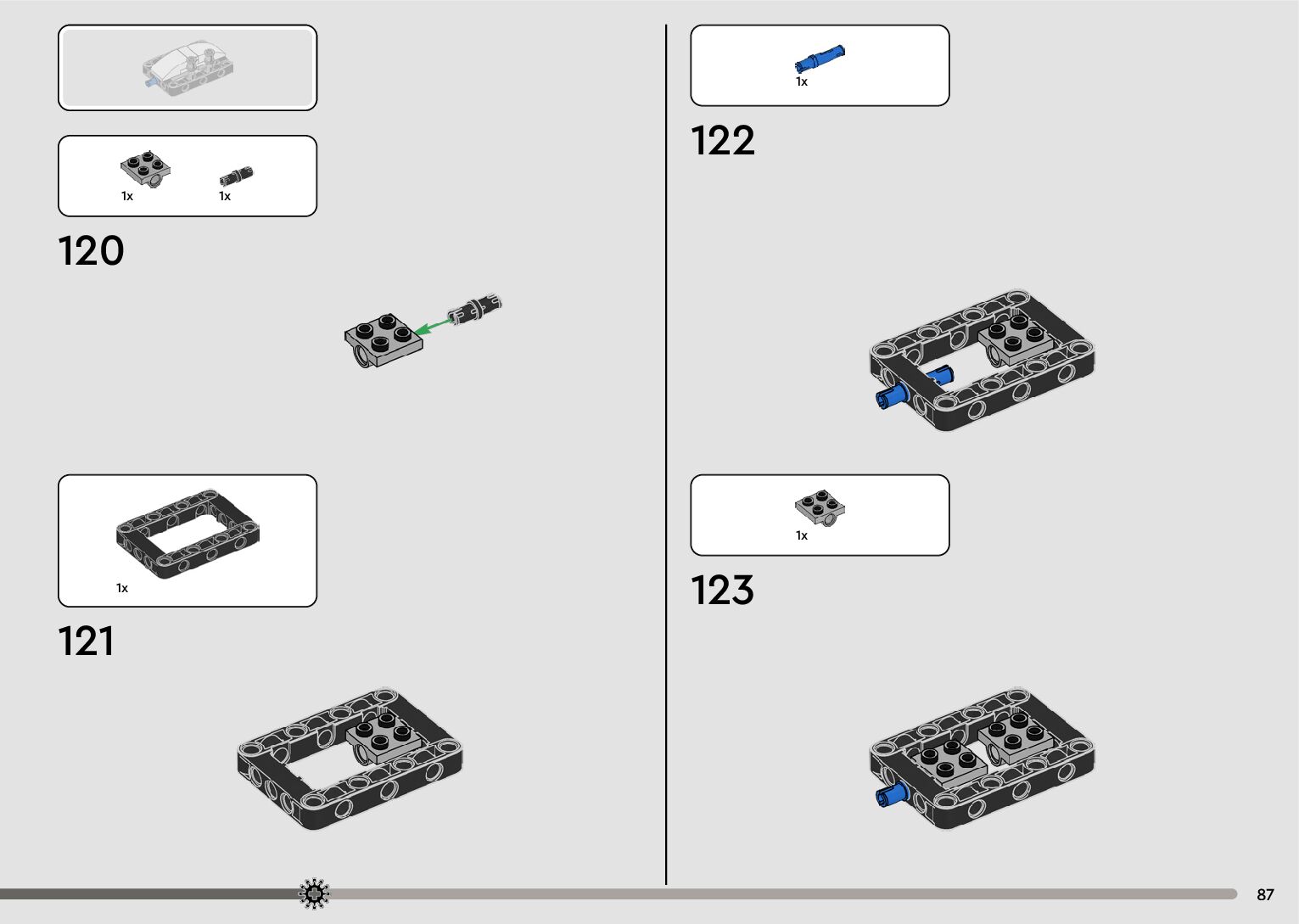 1x 1x

120

1x

121

1x

122

1x

123

87