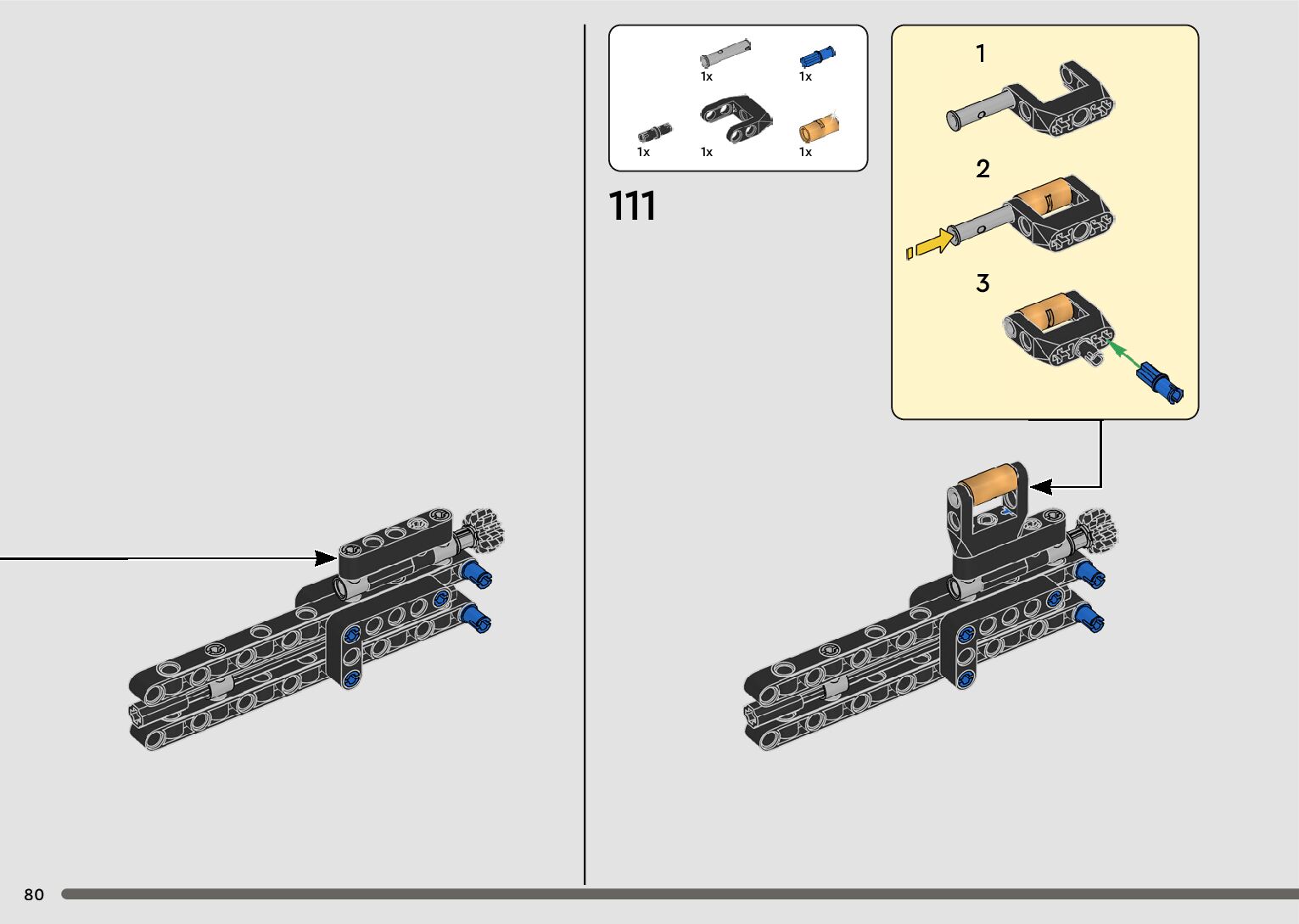 1x
1x
1x
1x
1x

111

1
2
3

80