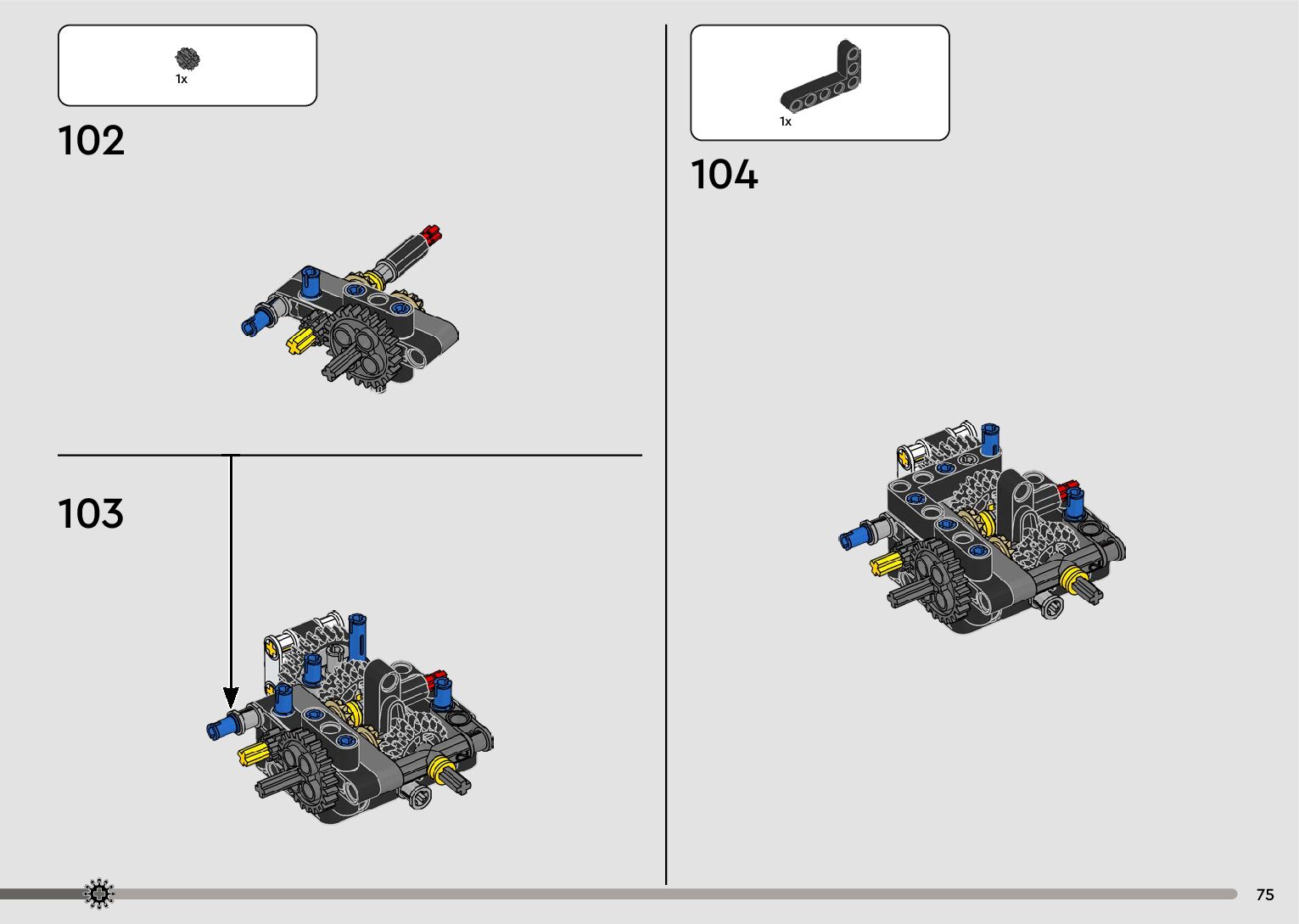 1x

102

103

1x

104

75