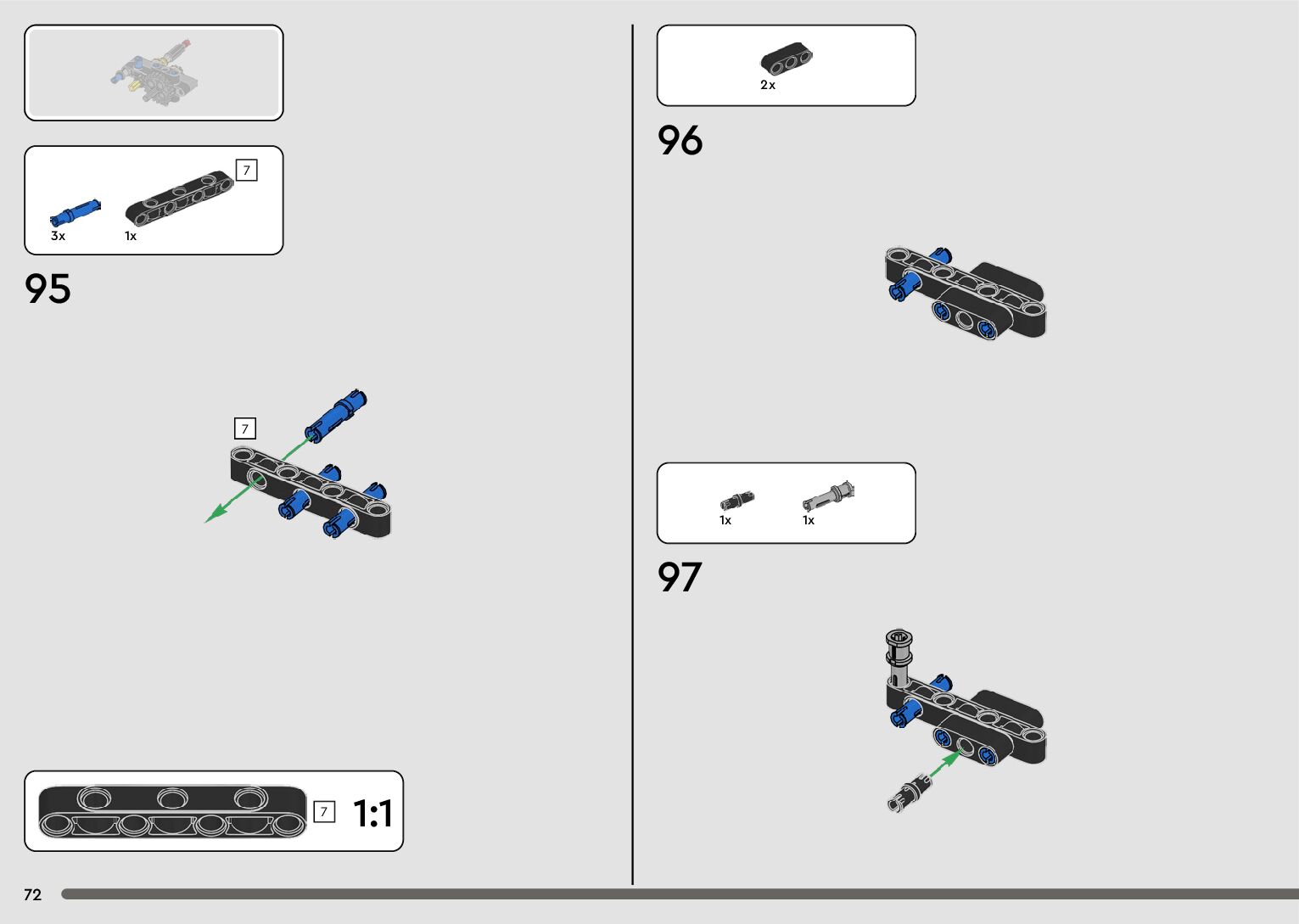 7

3x

1x

95

7

7

1:1

72

2x

96

1x

1x

97