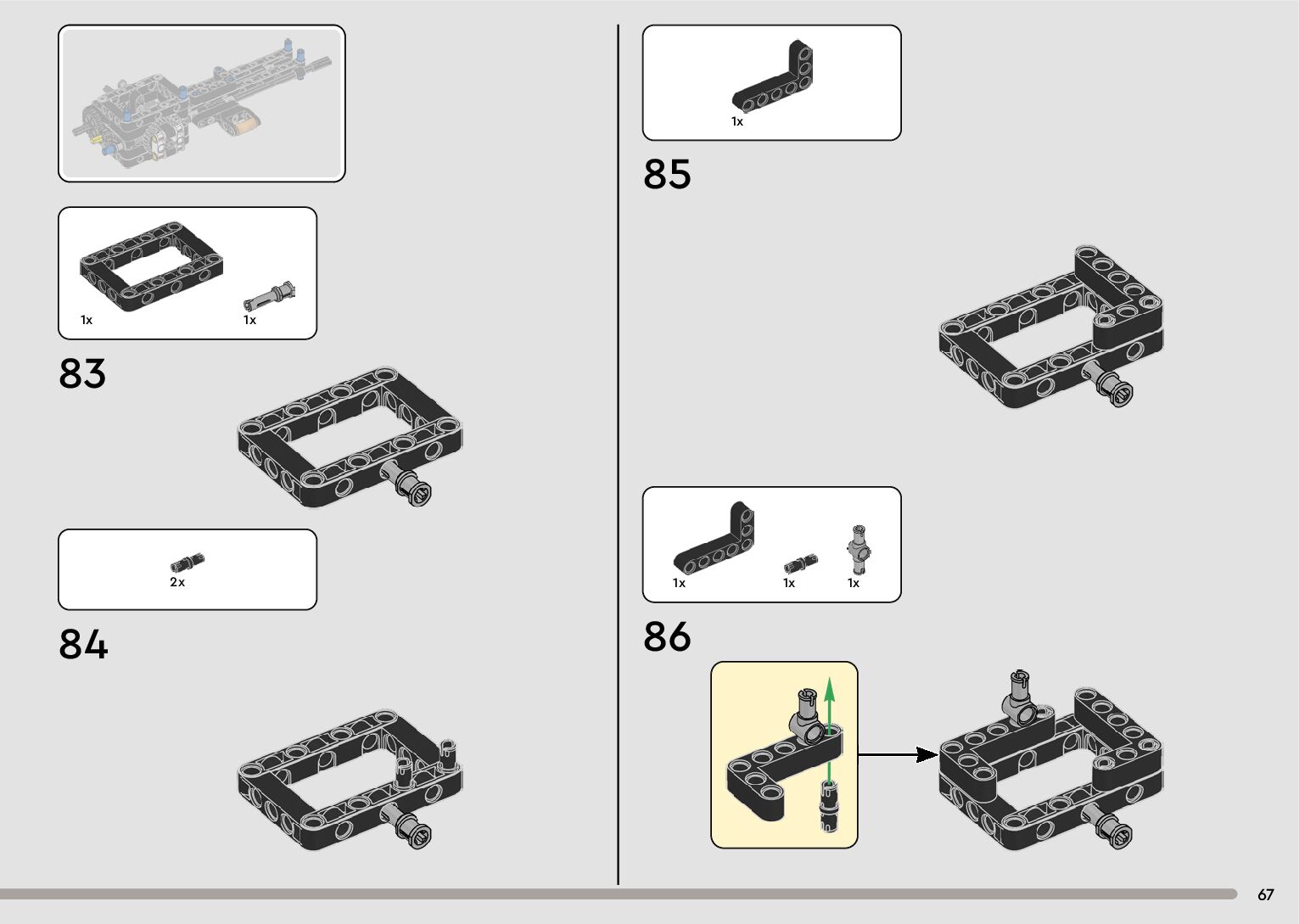 1x 1x

83

2x

84

1x

85

1x 1x 1x

86

67