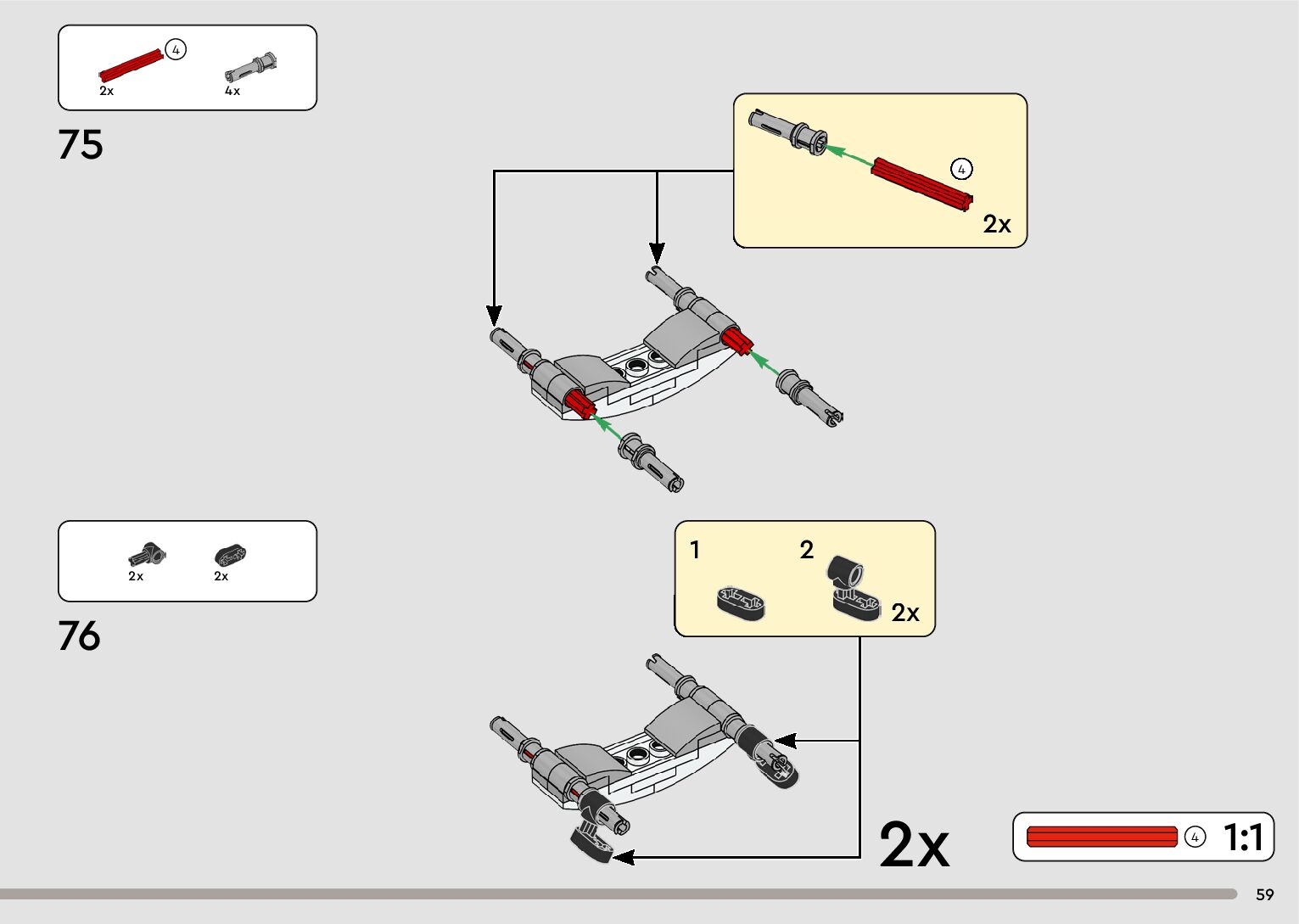 4
2x
4x

75

4
2x

2x
2x

76

1
2
2x

2x

4
1:1

59