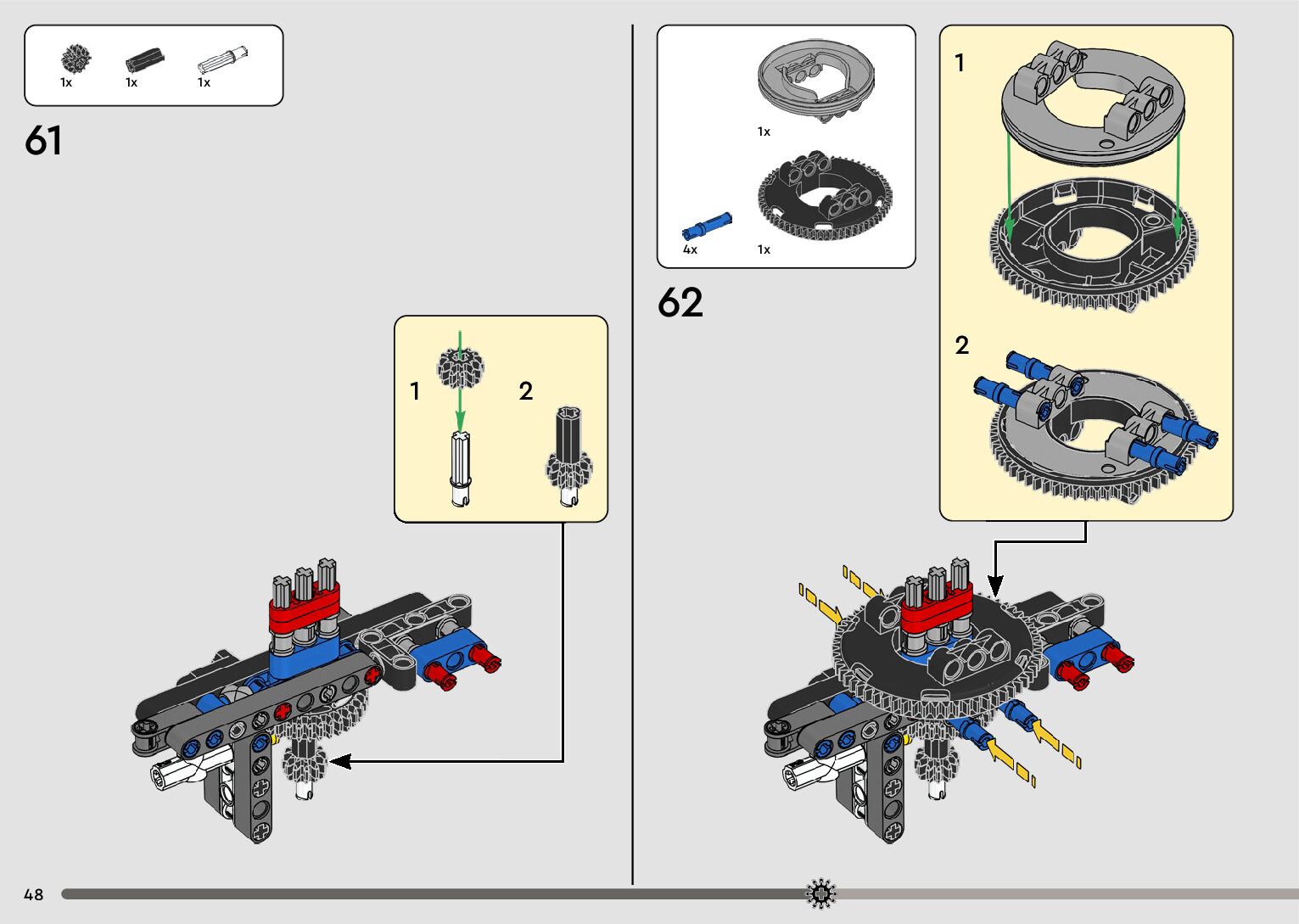 1x 1x 1x

61

1

2

1x

4x 1x

62

1

2

48