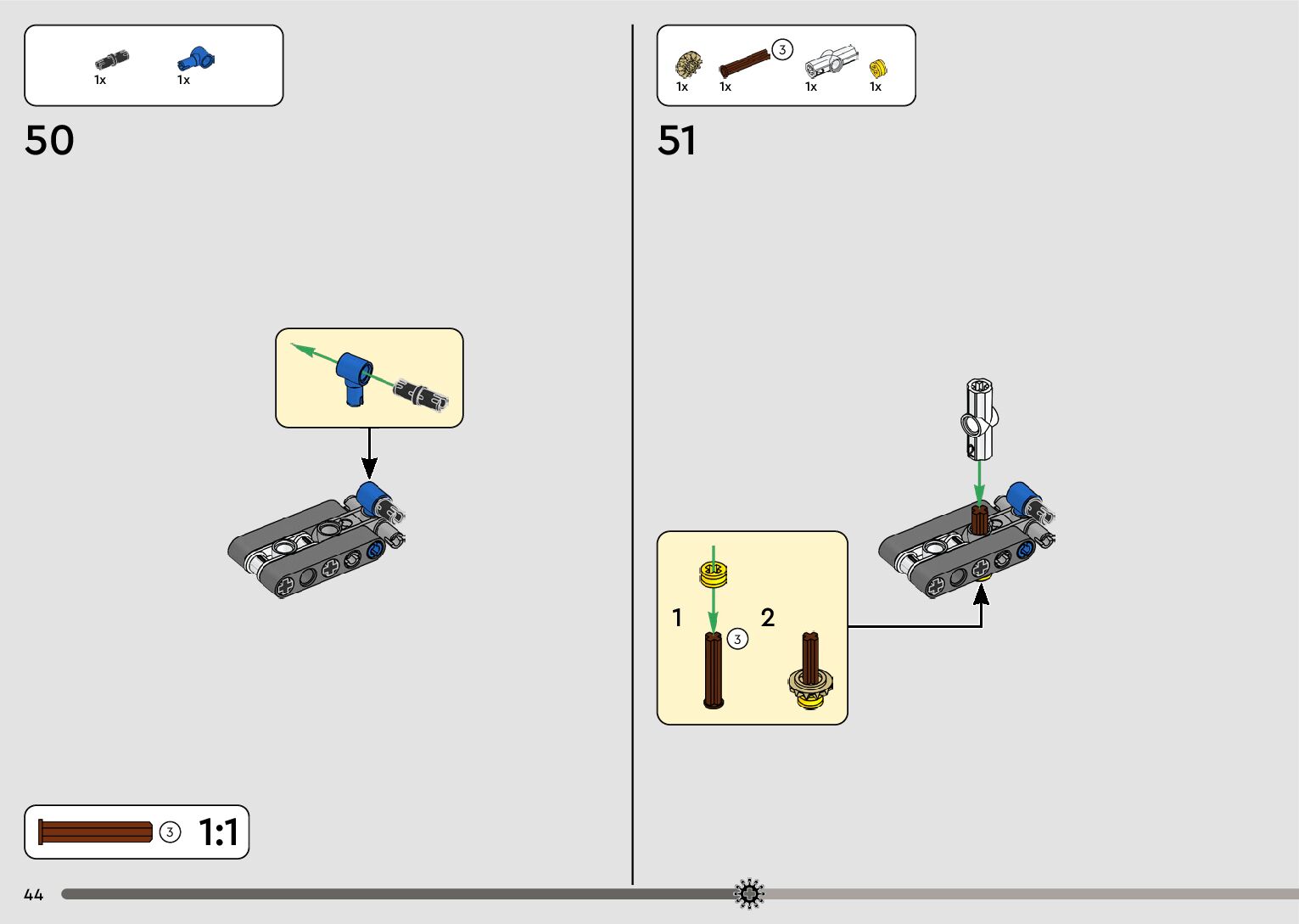 1x 1x

50

3 1:1

44

3
1x 1x 1x 1x

51

1 3 2