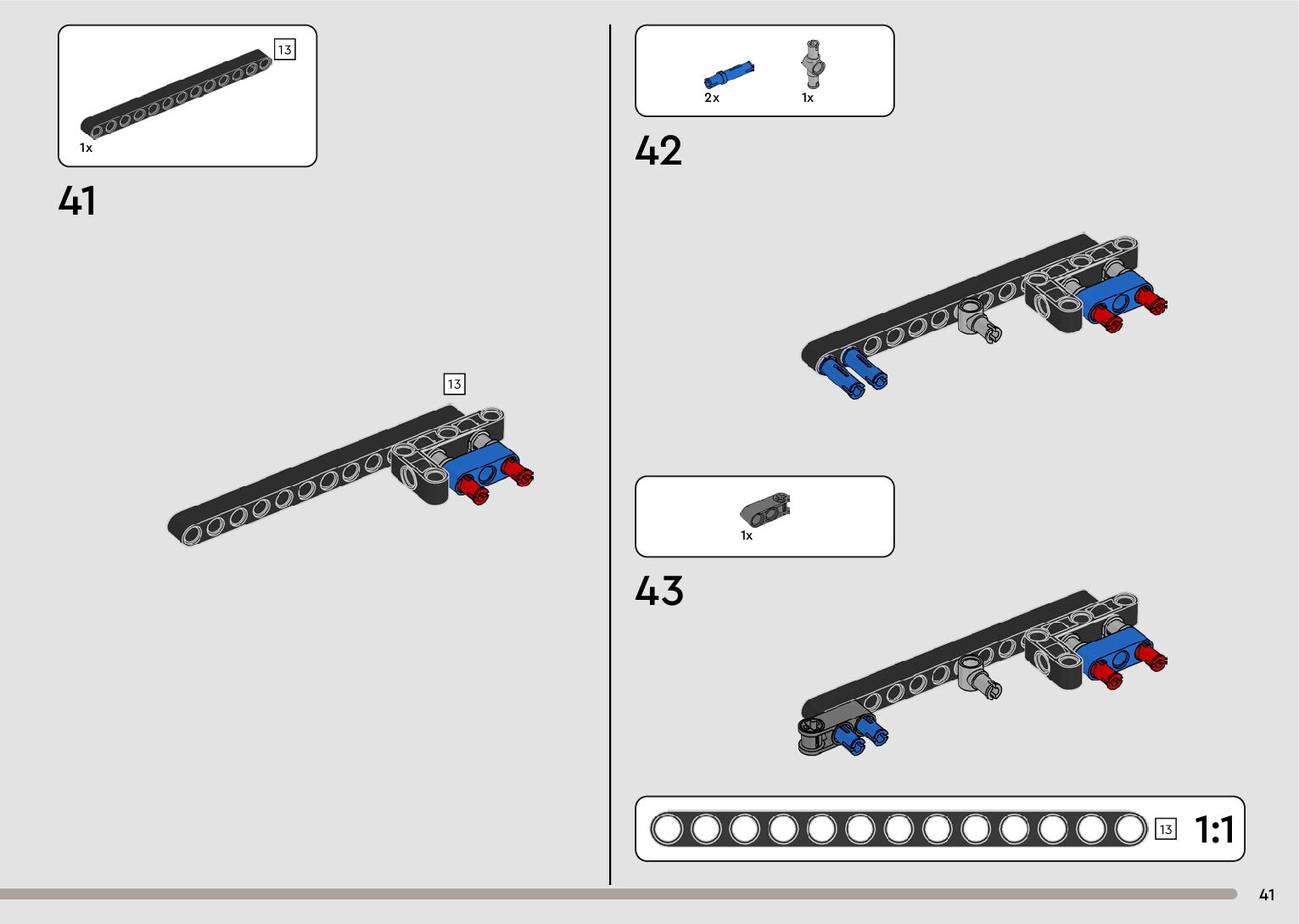 13
1x

41

13

2x
1x

42

1x

43

13 1:1

41