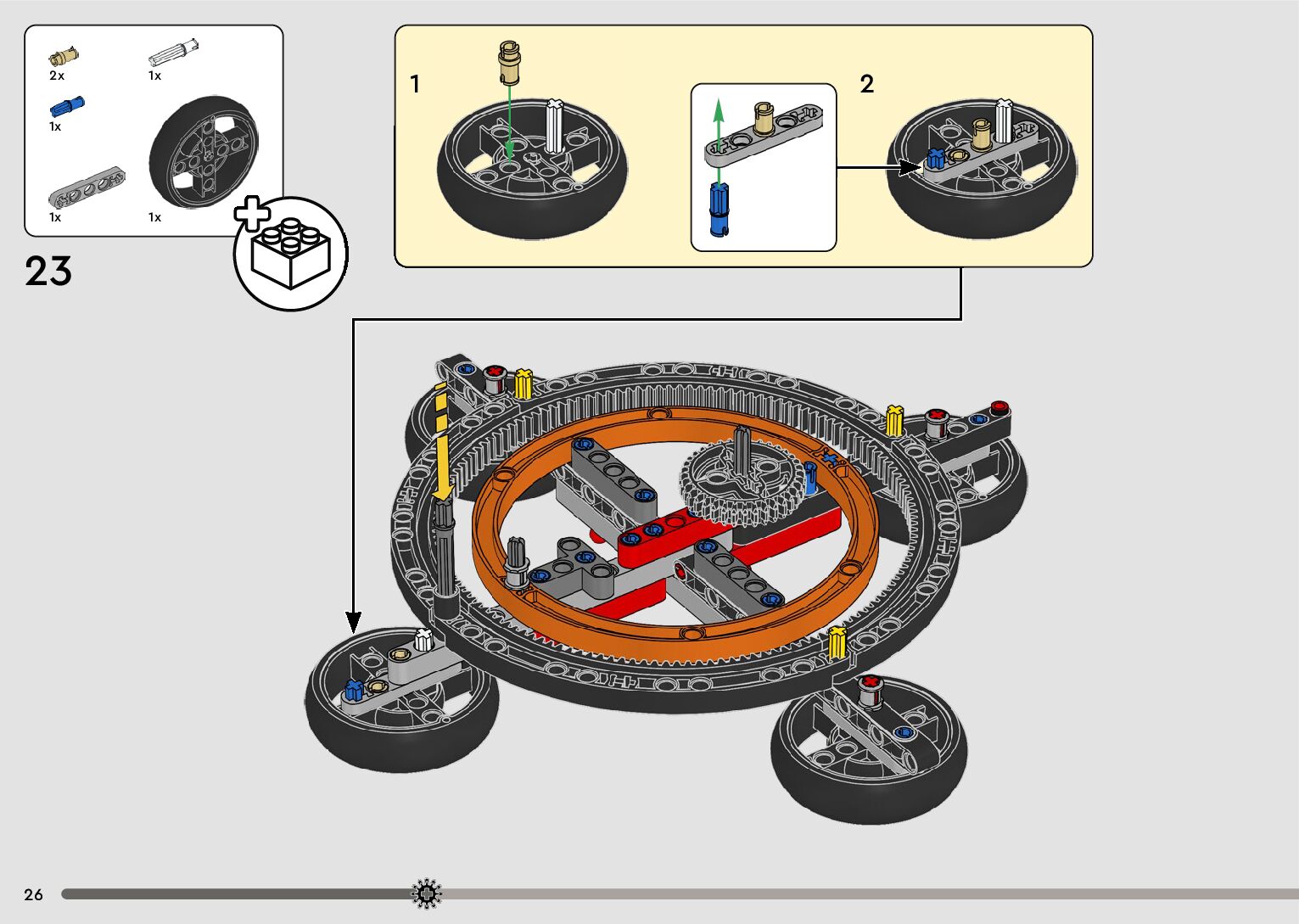 2x
1x
1x
1x
1x

23

1

2

26