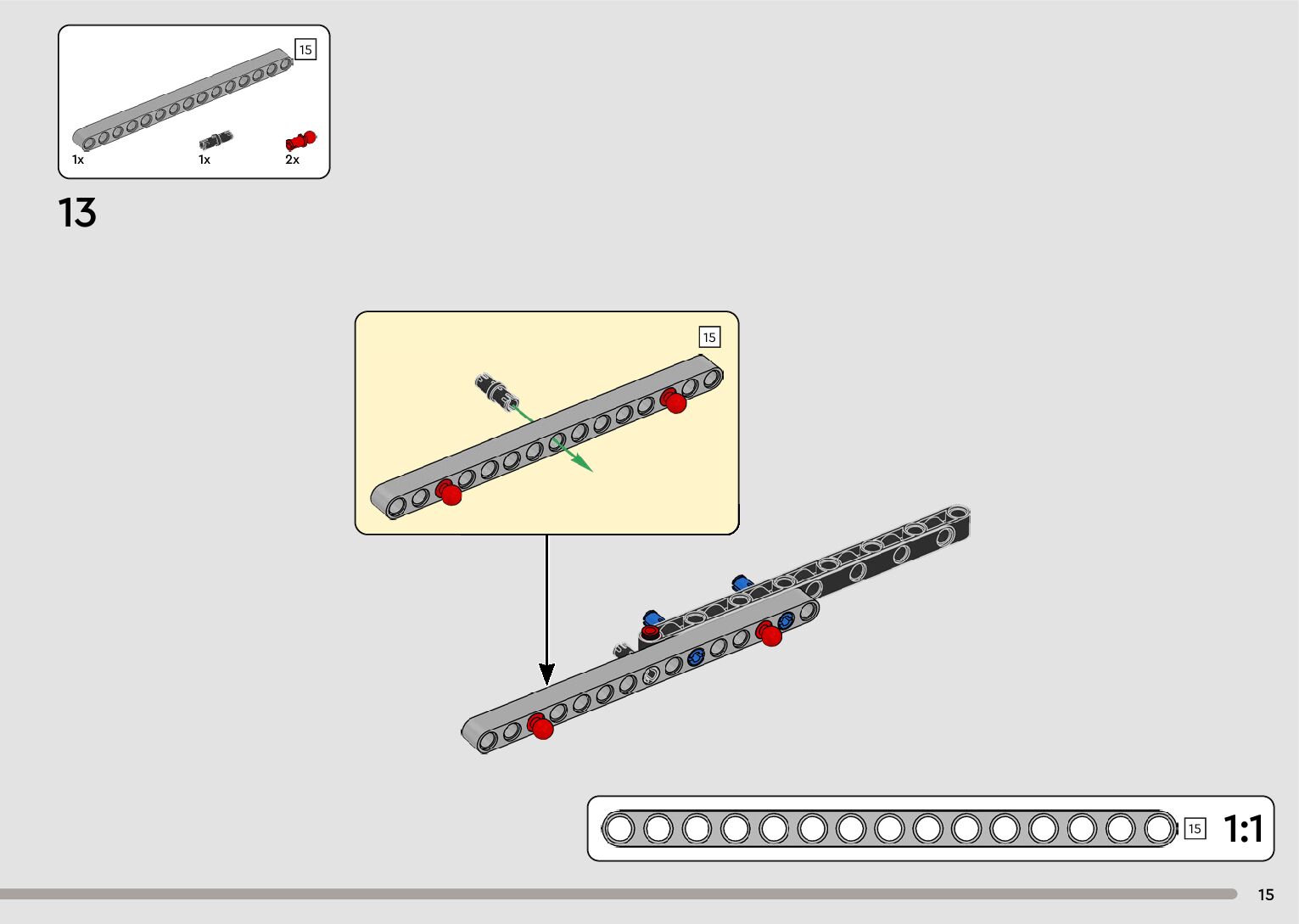 15

1x 1x 2x

13

15

15 1:1

15