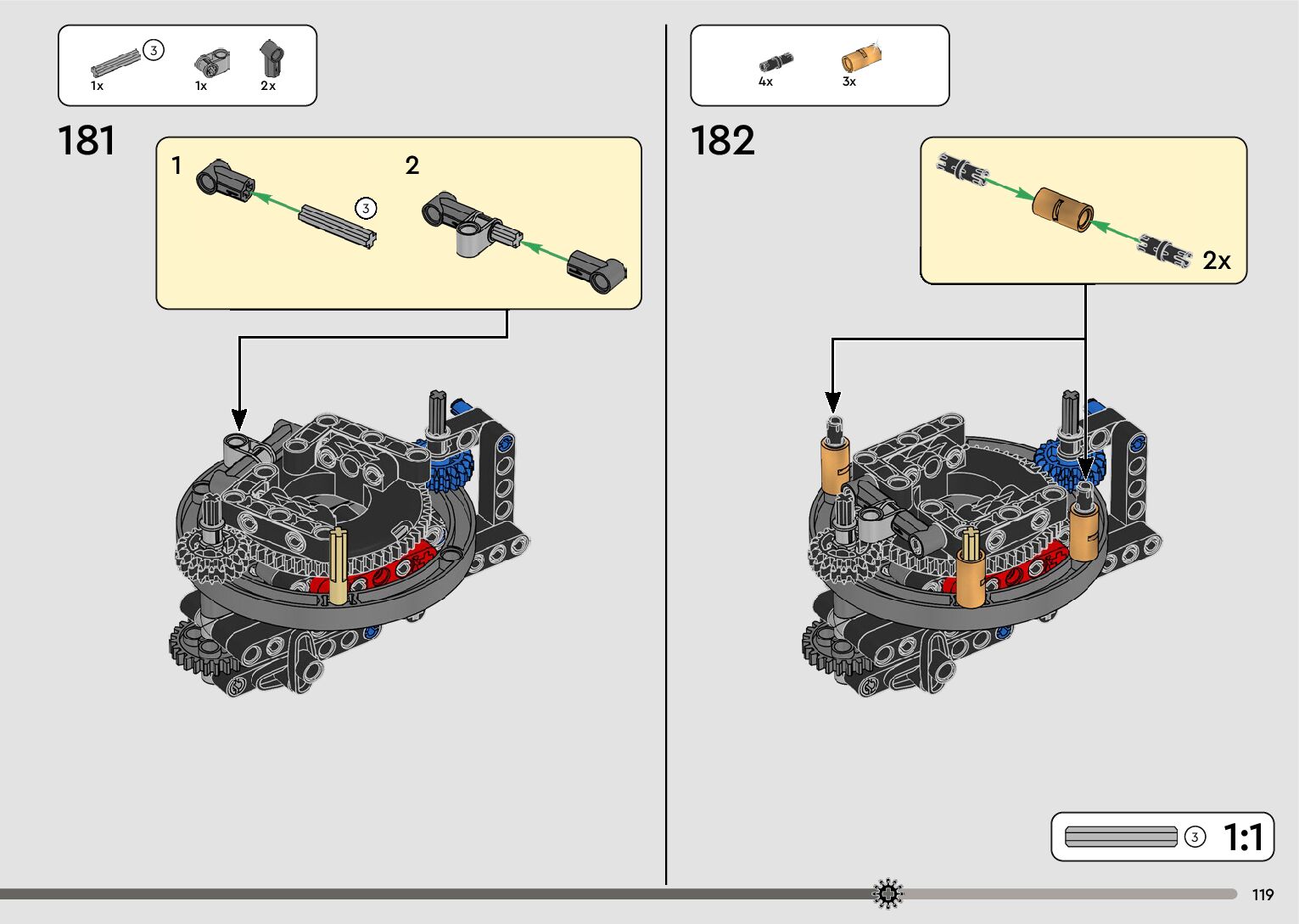 3
1x
1x
2x

181

1

3

2

4x
3x

182

2x

3
1:1

119