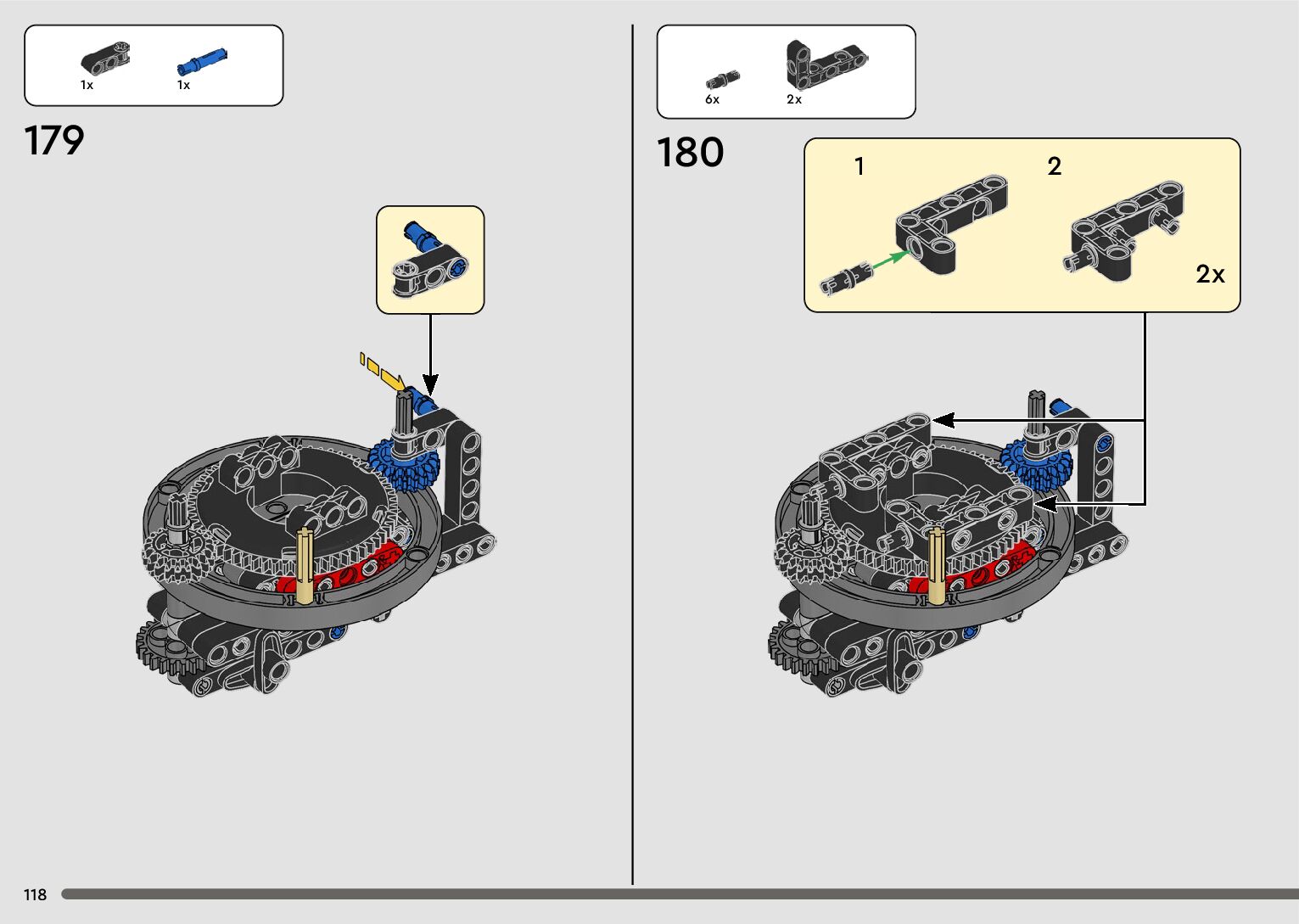 1x 1x

179

6x 2x

180

1

2

2x

118