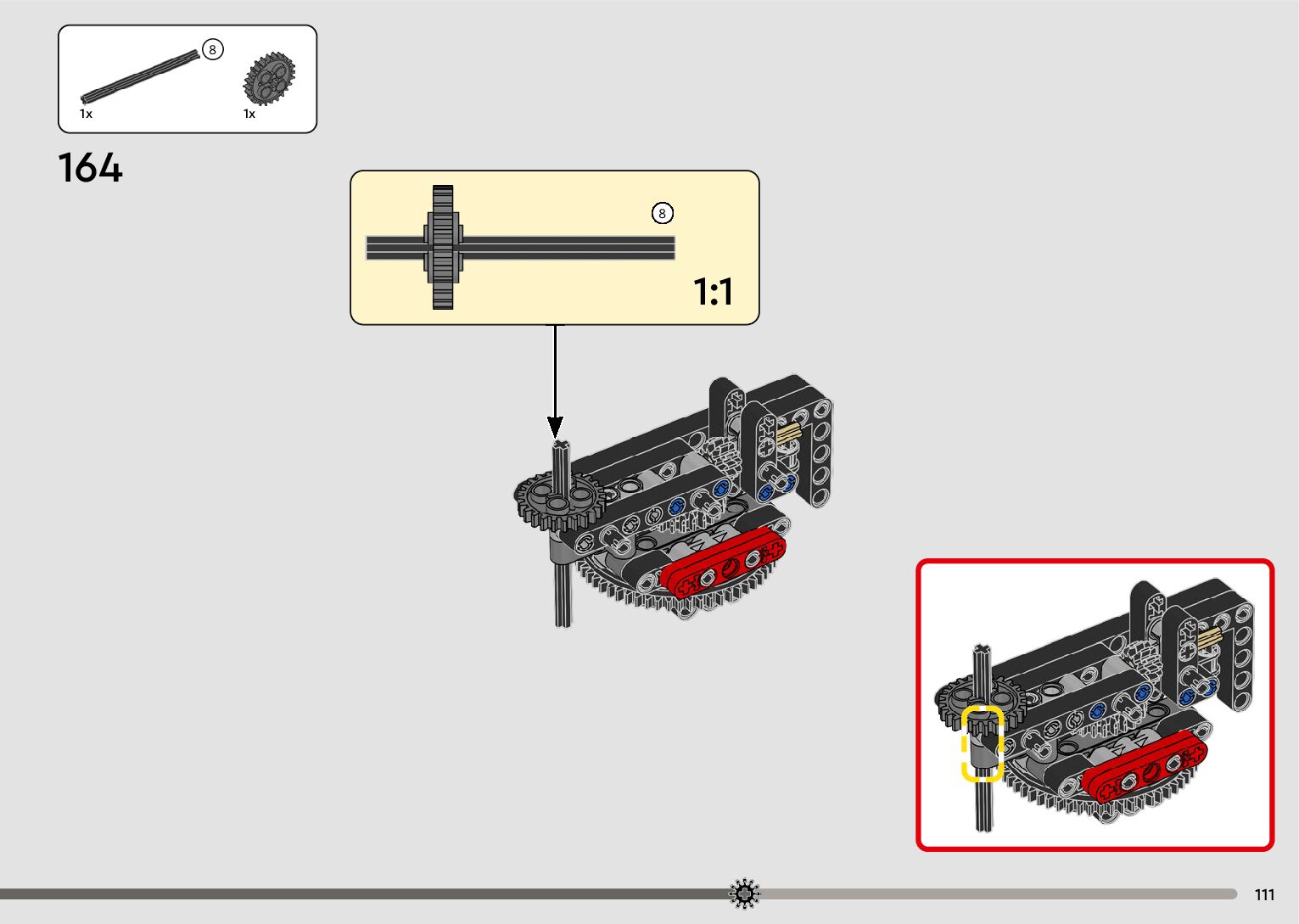 8

1x

1x

164

8

1:1

111