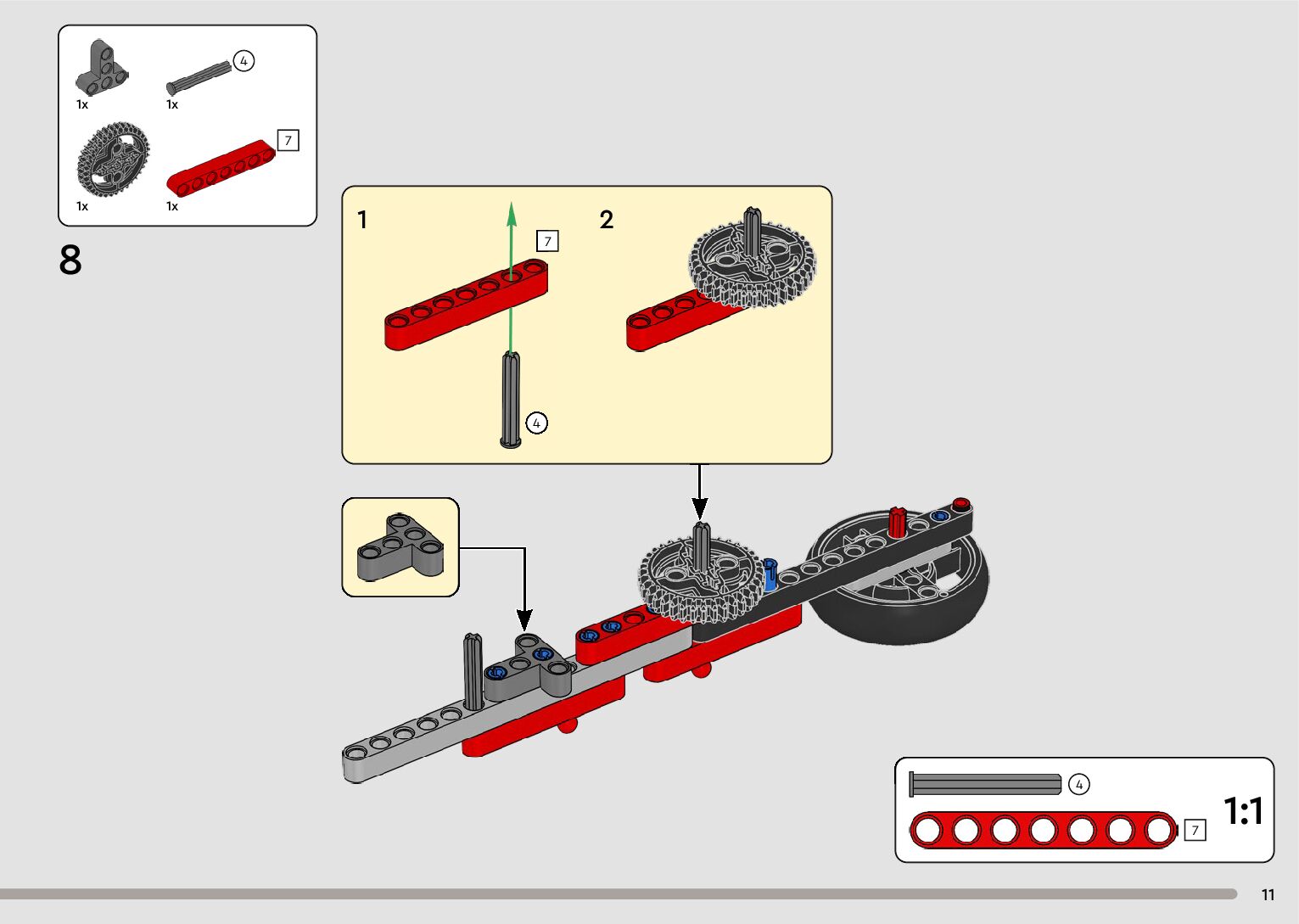 1x
4
1x
1x
7
1x

8

1
7
4
2

4
7
1:1

11