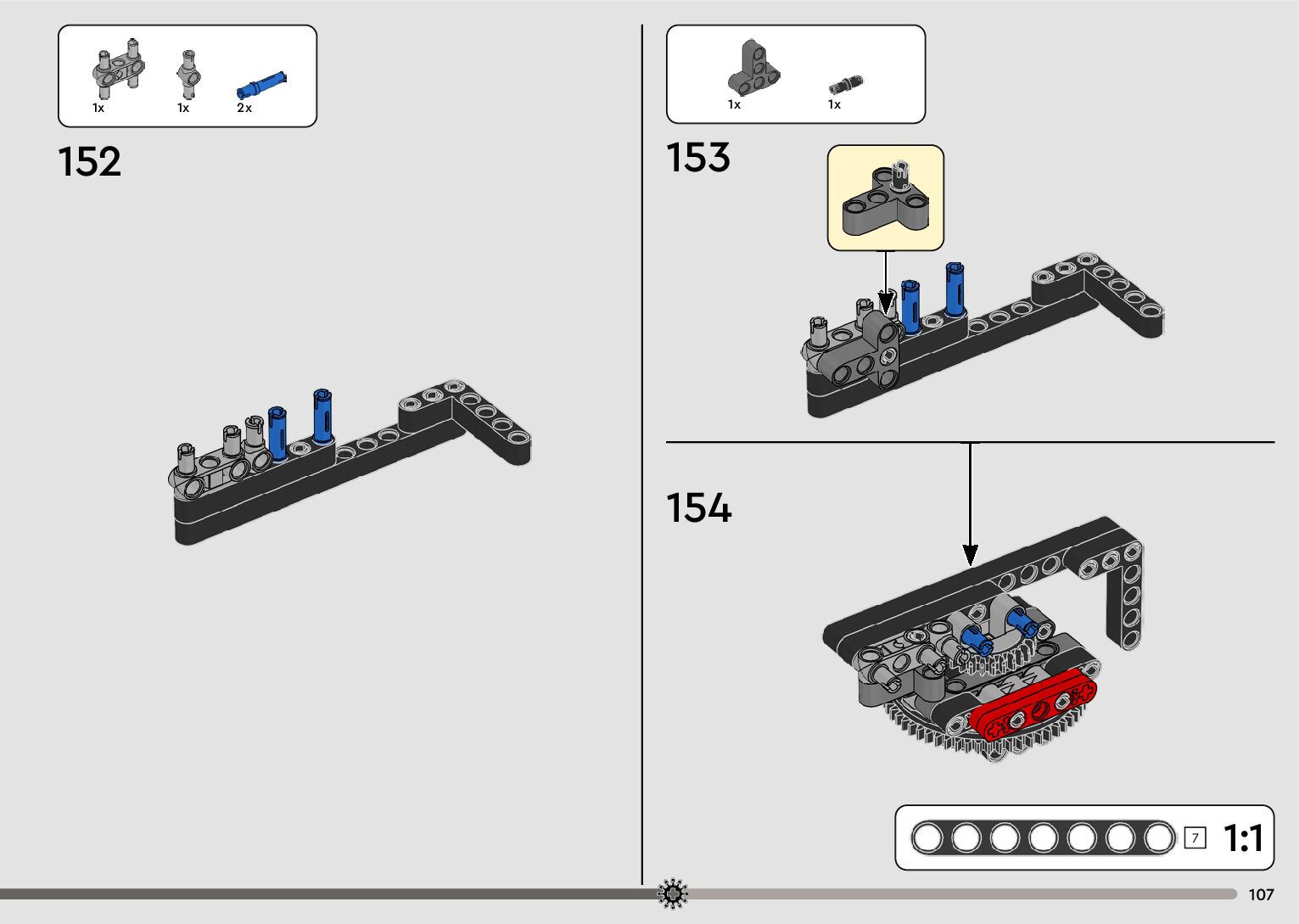 1x 1x 2x

152

1x 1x

153

154

7 1:1

107