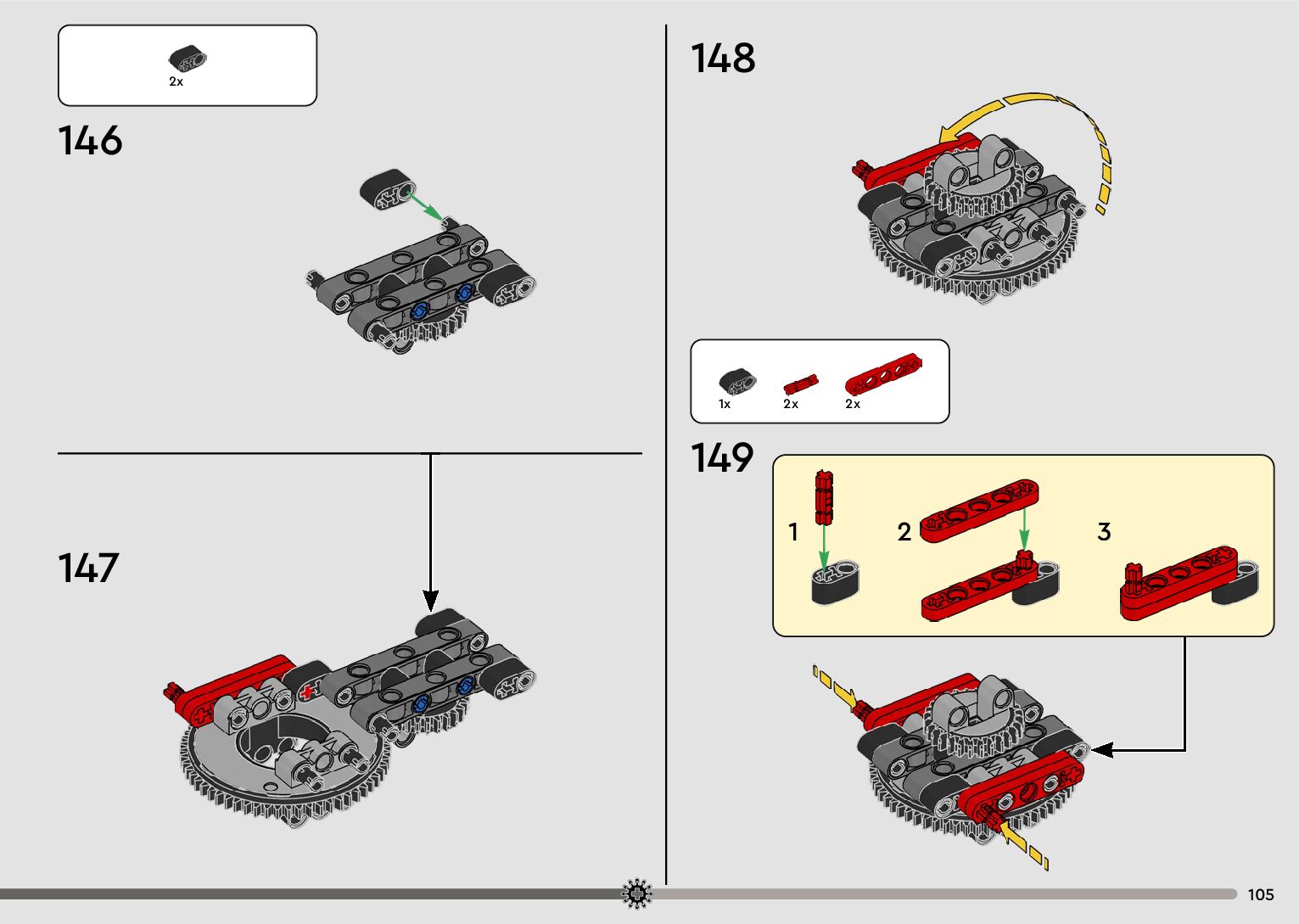 2x

146

147

148

1x 2x 2x

149

1

2

3

105