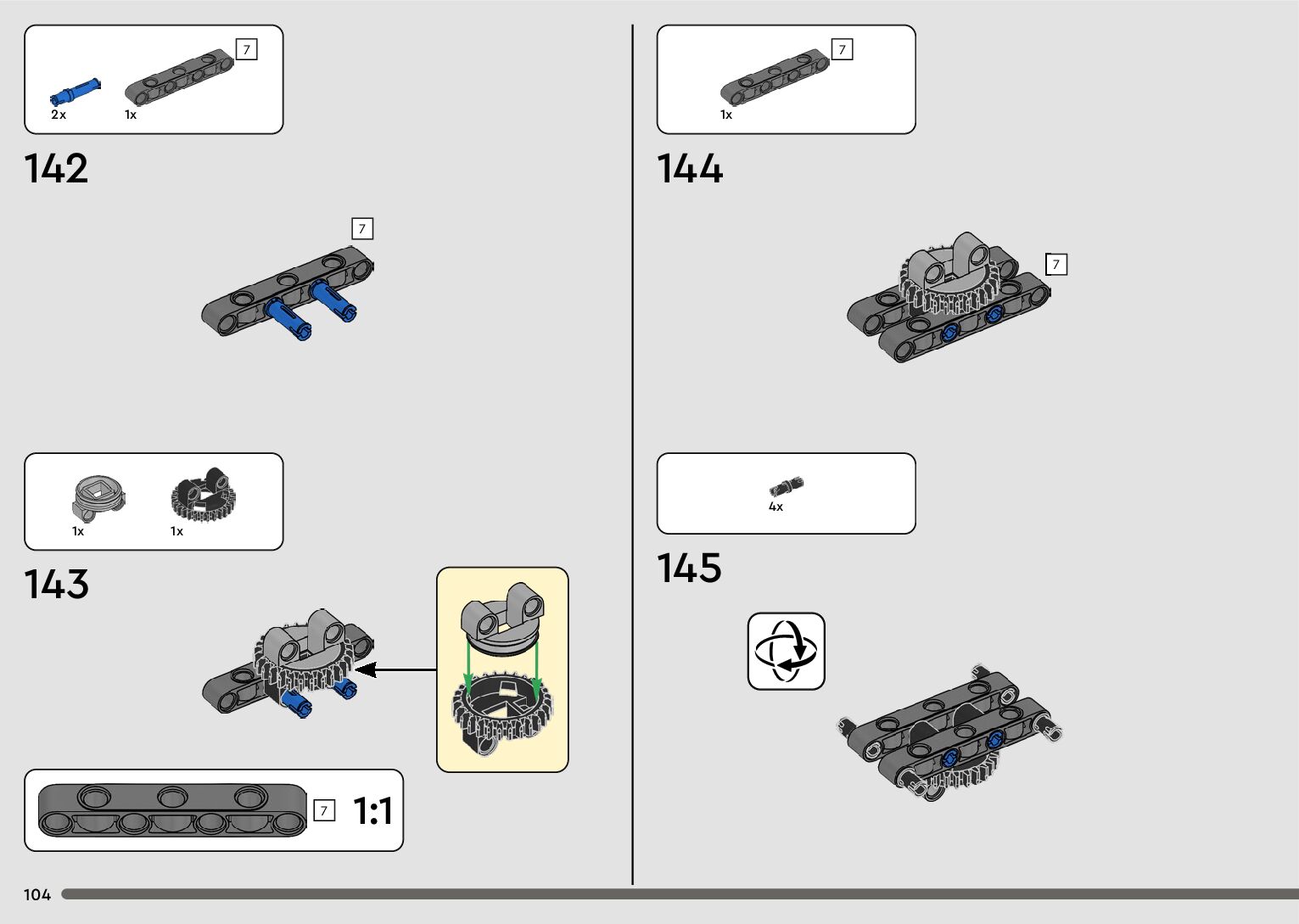 7
2x 1x

142

7

1x 1x

143

7 1:1

7
1x

144

7

4x

145

104