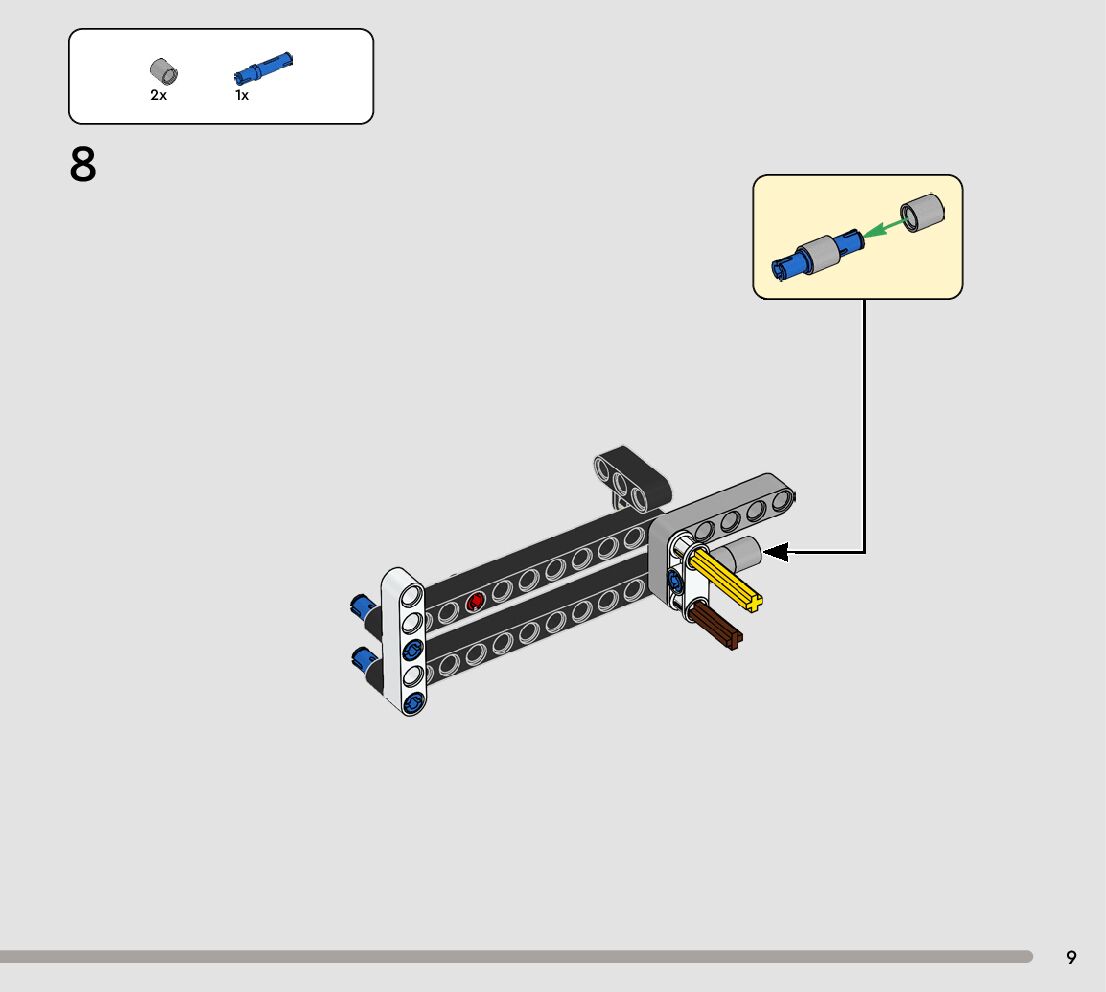 2x 1x

8

9