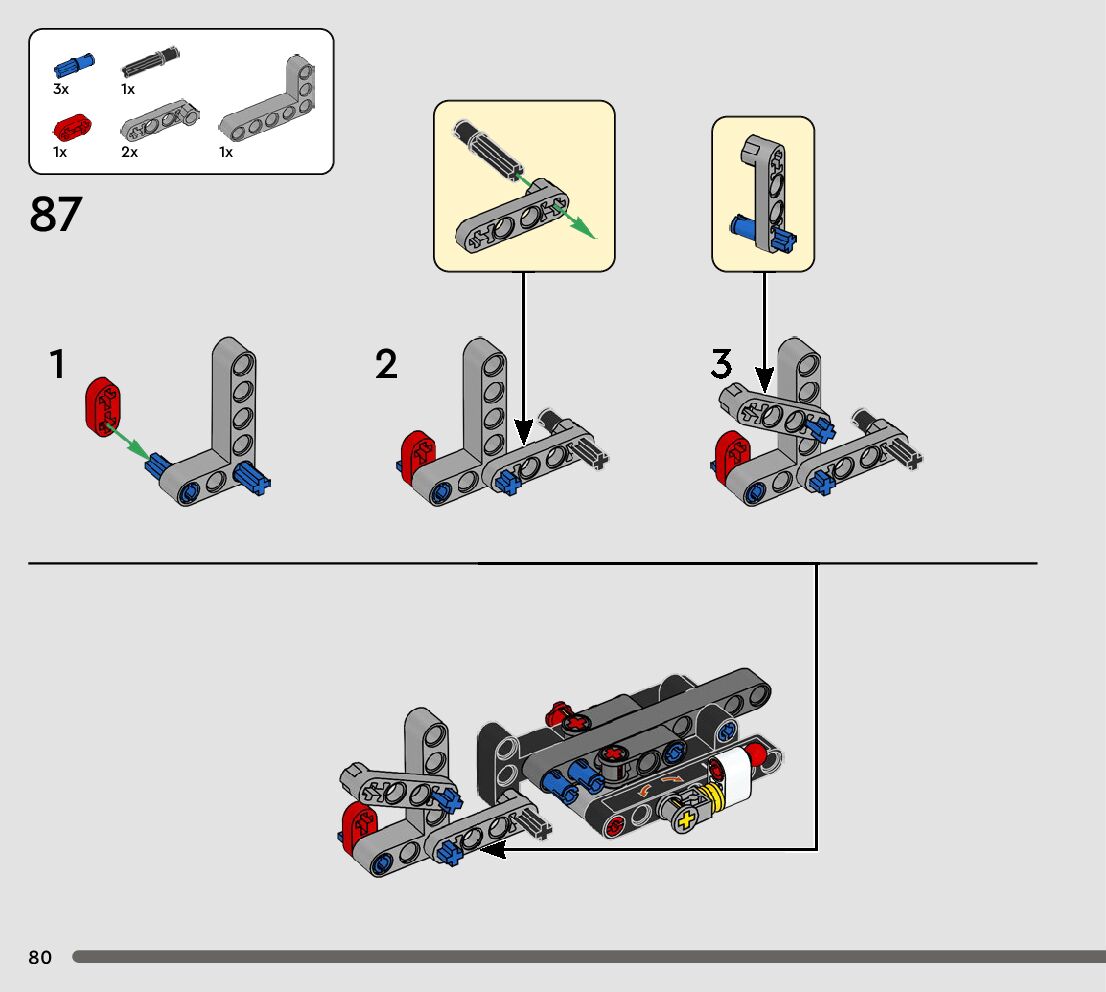 3x
1x
1x
2x
1x

87

1

2

3

80