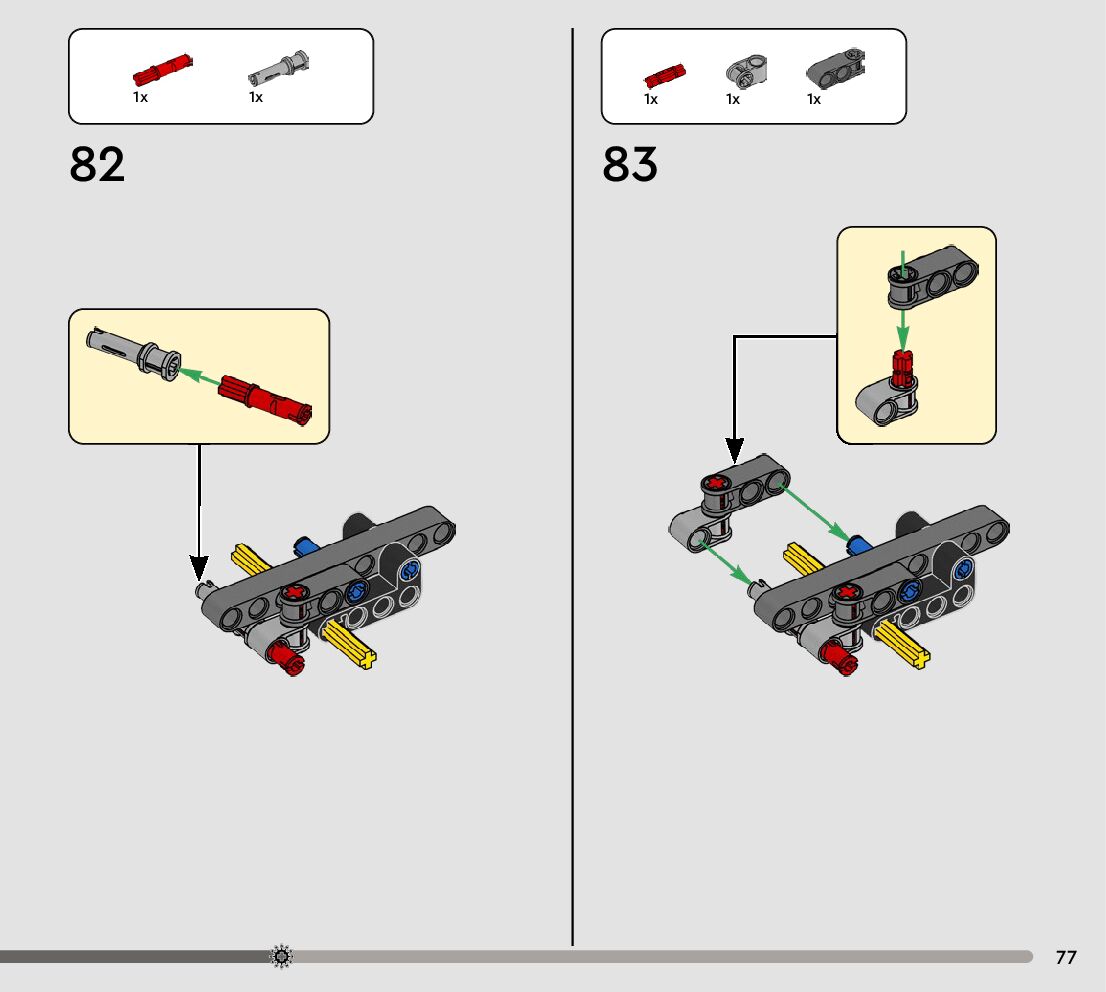 1x 1x

82

1x 1x 1x

83

77