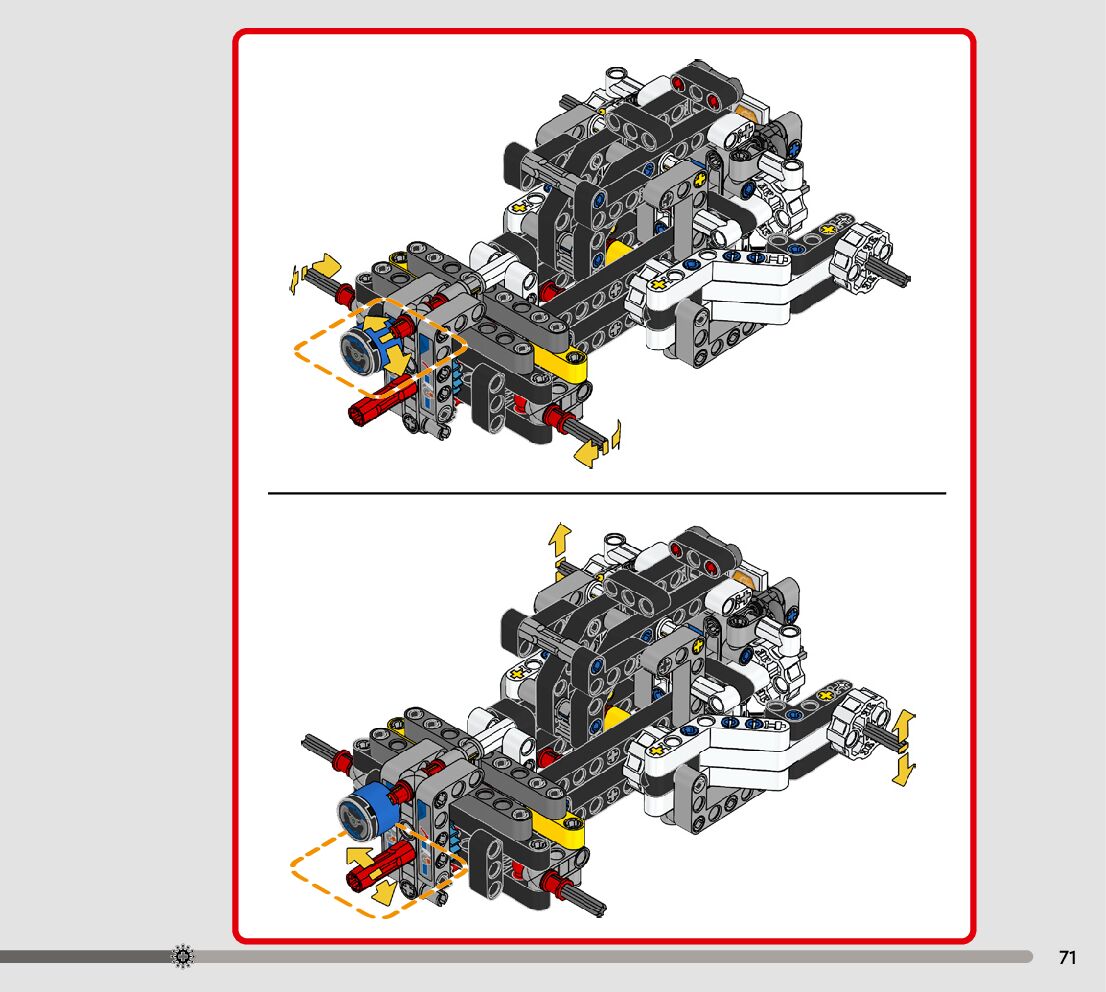 71