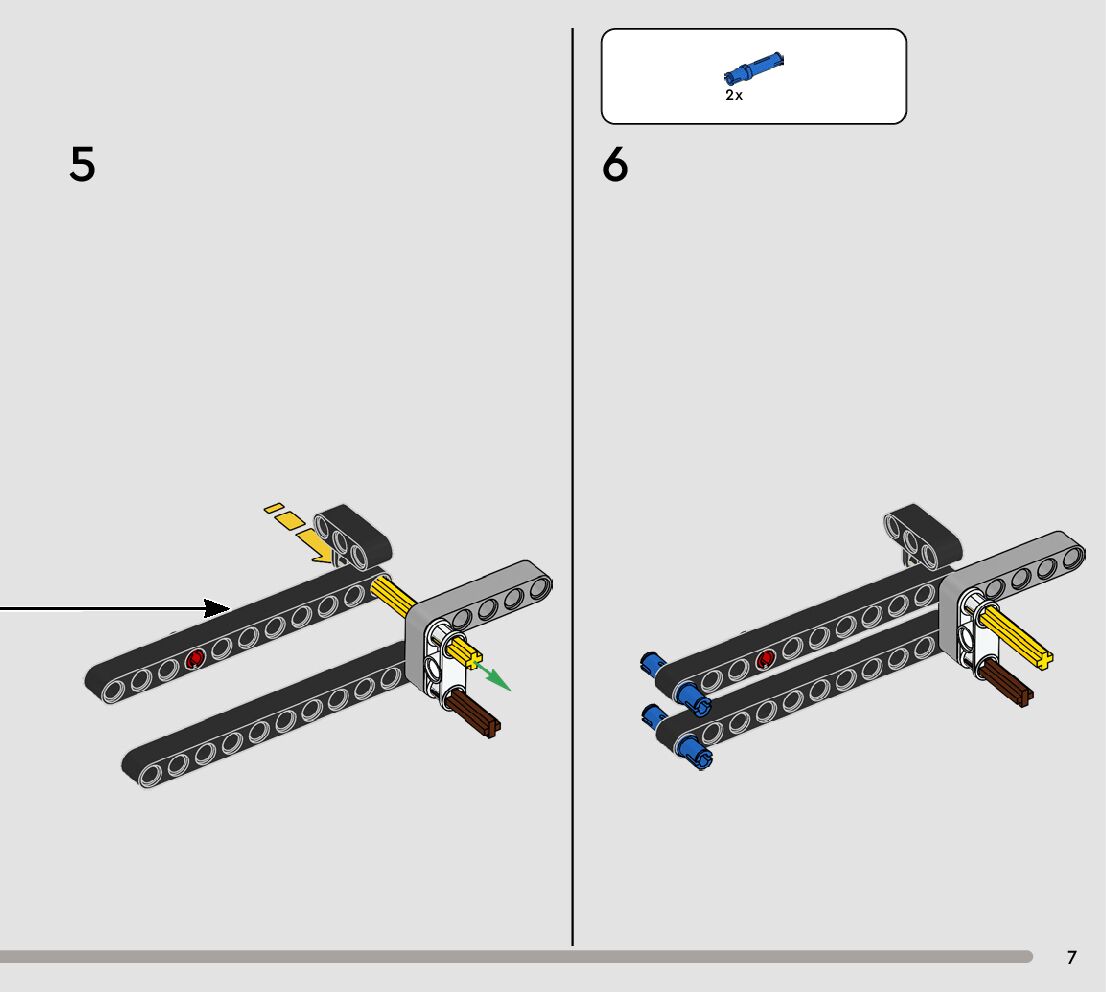 5

2x

6

7