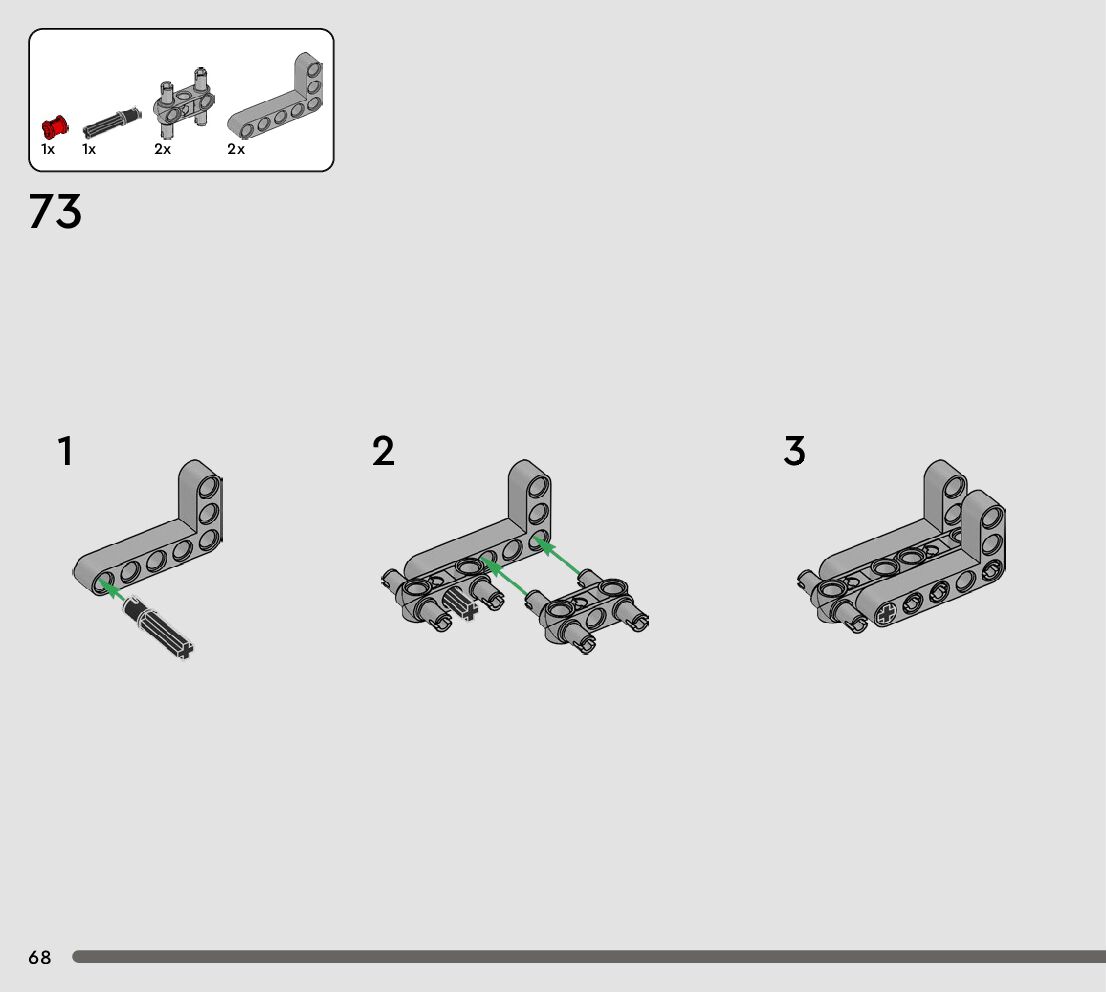 1x 1x 2x 2x

73

1

2

3

68