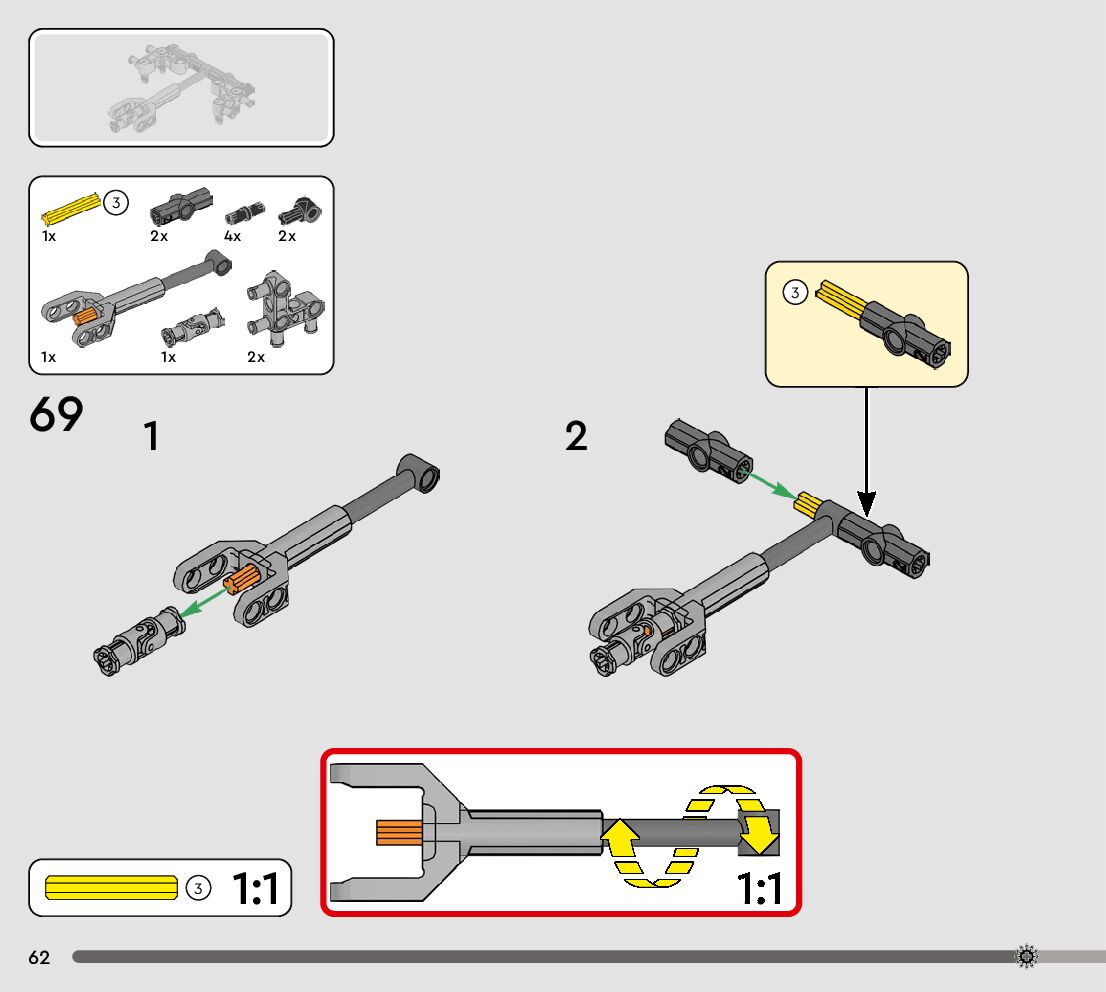 3
1x
2x
4x
2x
1x
1x
2x

69

1

2

3

3

1:1

1:1

62